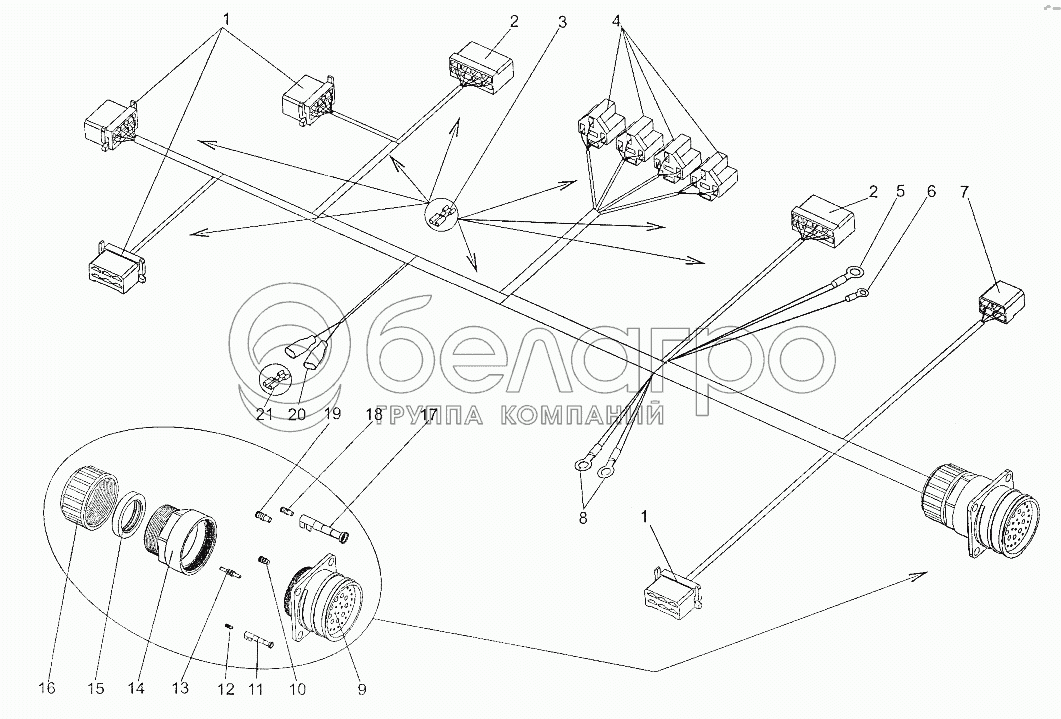 1
2
3
4
2
5
6
7
белагро
ГРУППА КОМПАНИЙ
21
20
19
18
17
8
1
16
15
14
13
12
11
10
9