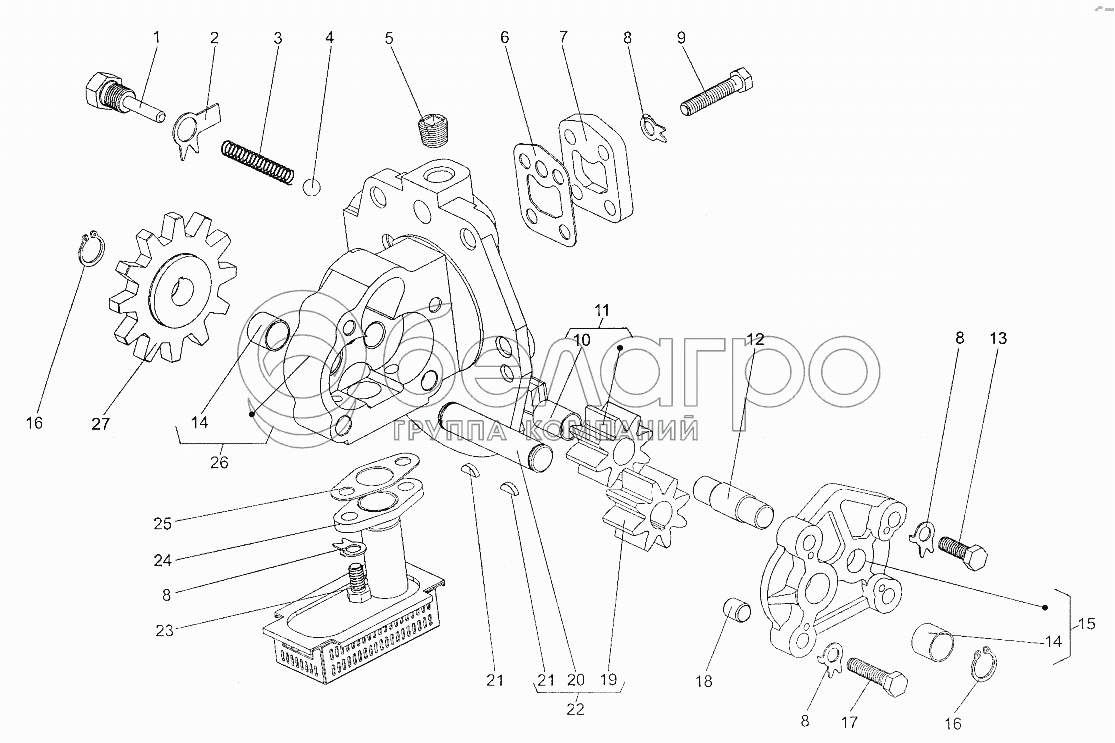 1 2 3 4 5 6 7 8 9

16 27 14 26

11 10 12 8 13

белагро
ГРУППА КОМПАНИЙ

25 24 8 23

21 21 20 19 22

18 8 17 16 14 15