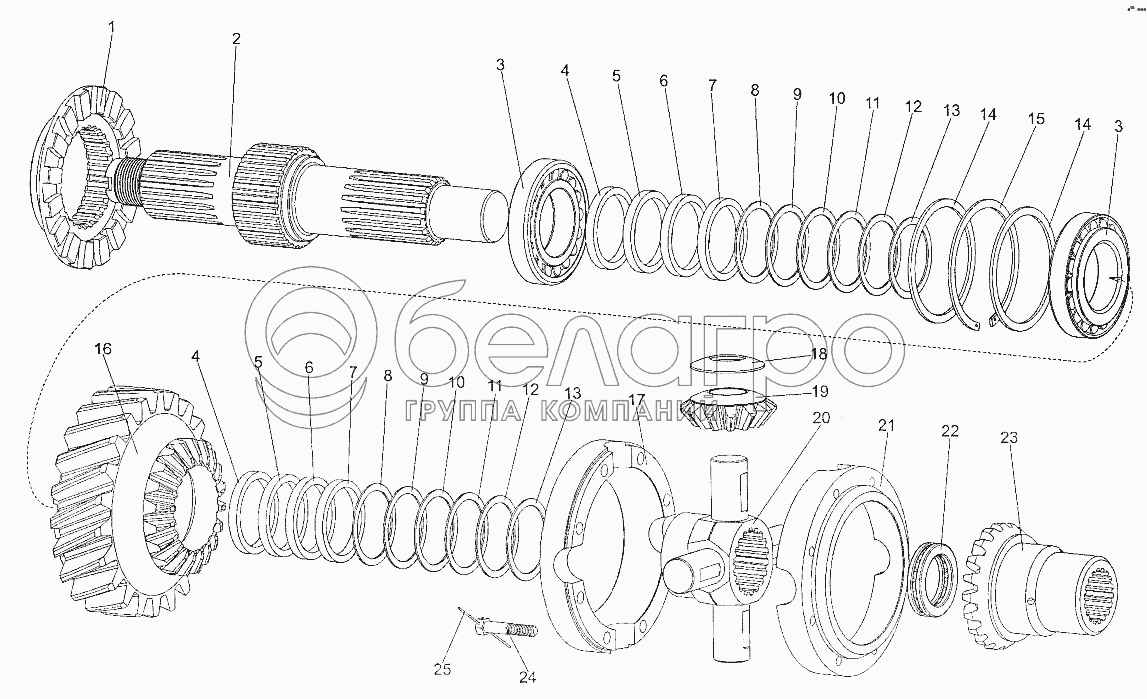 1 2 3 4 5 6 7 8 9 10 11 12 13 14 15 14 3

белагро
ГРУППА КОМПАНИЙ

16 4 5 6 7 8 9 10 11 12 13 17 18 19 20 21 22 23

25 24