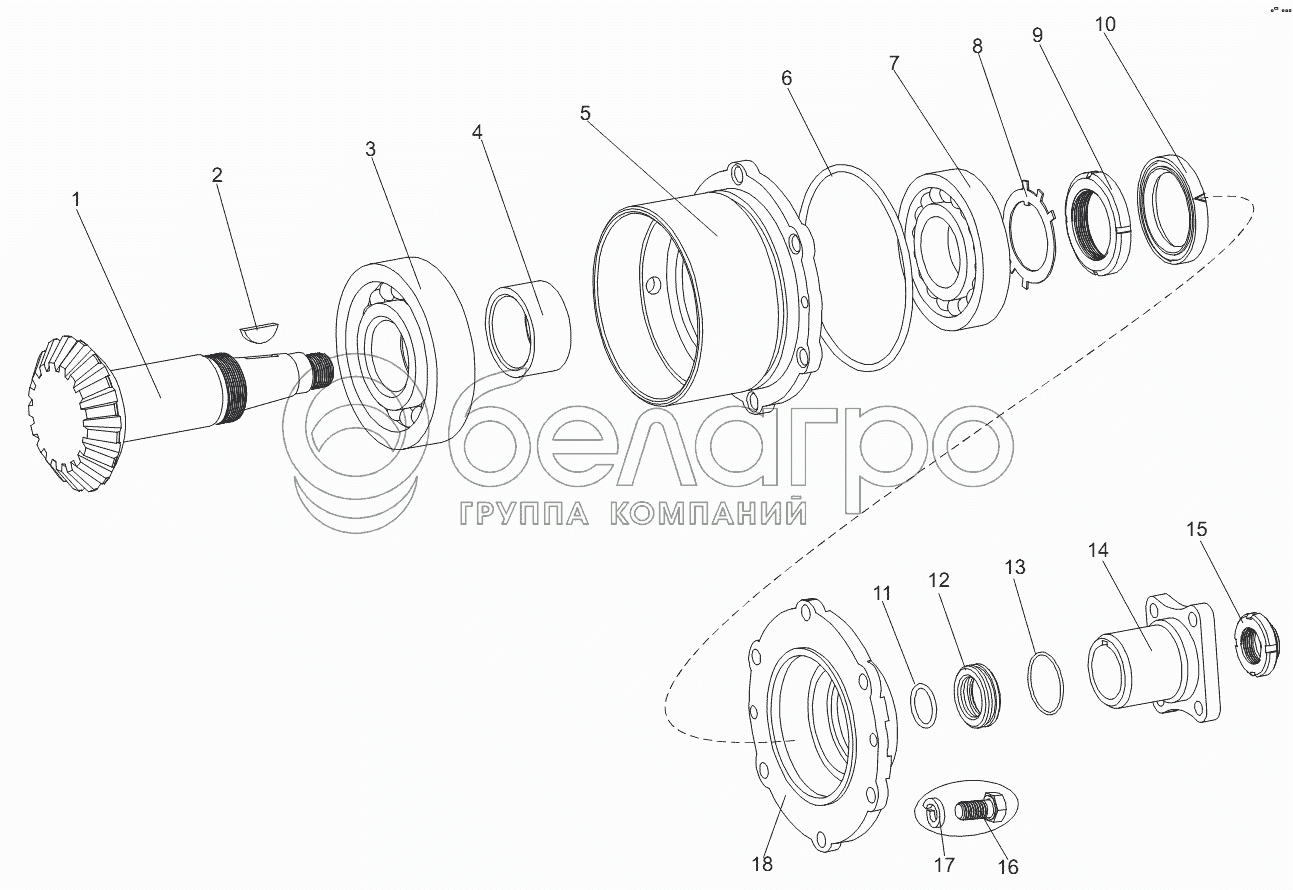 1
2
3
4
5
6
7
8
9
10
белагро
ГРУППА КОМПАНИЙ
11
12
13
14
15
18
17
16