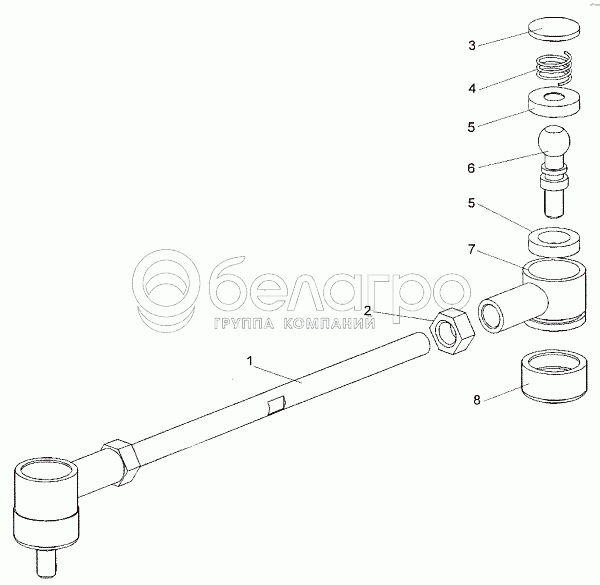 3
4
5
6
5
7
белагро
ГРУППА КОМПАНИЙ
2
1
8