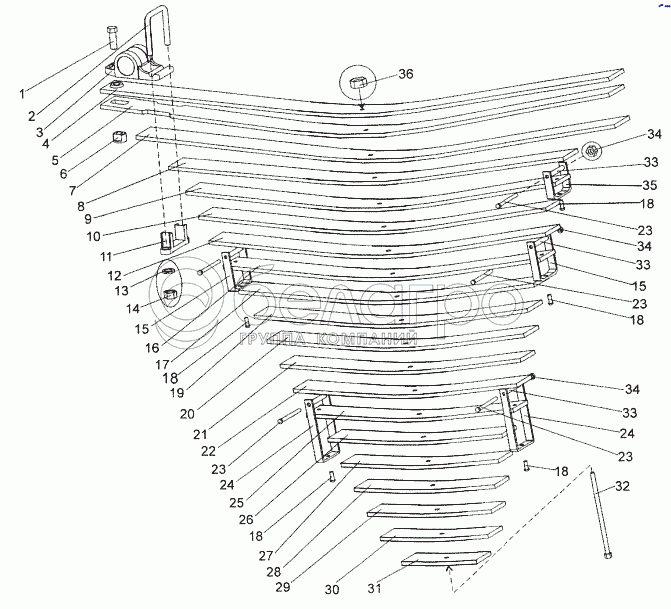 1
2
3
4
5
6
7
8
9
10
11
12
13
14
15
16
17
18
19
20
21
22
23
24
25
26
18
27
28
29
30
31
36
34
33
35
18
23
34
33
15
23
18
34
33
24
23
18
32
белагро
ГРУППА КОМПАНИЙ