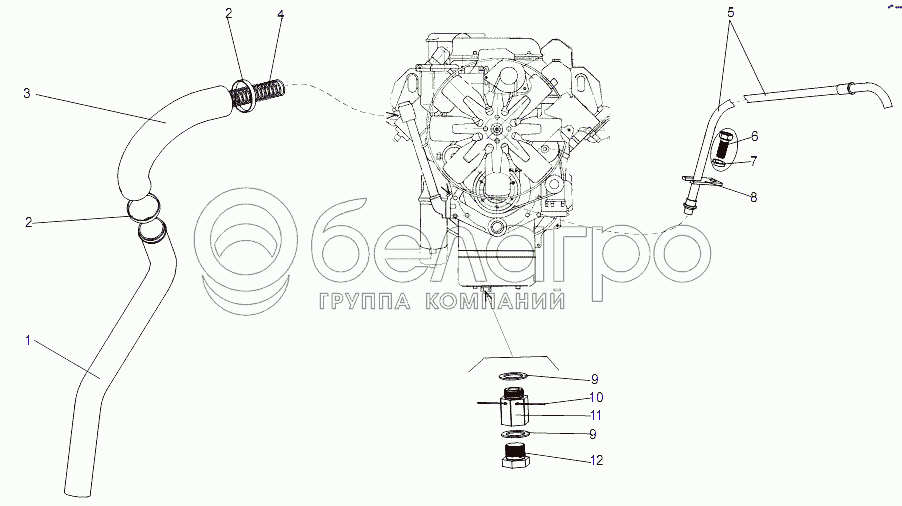 2
4
5
3
6
7
8
2
белагро
ГРУППА КОМПАНИЙ
1
9
10
11
9
12