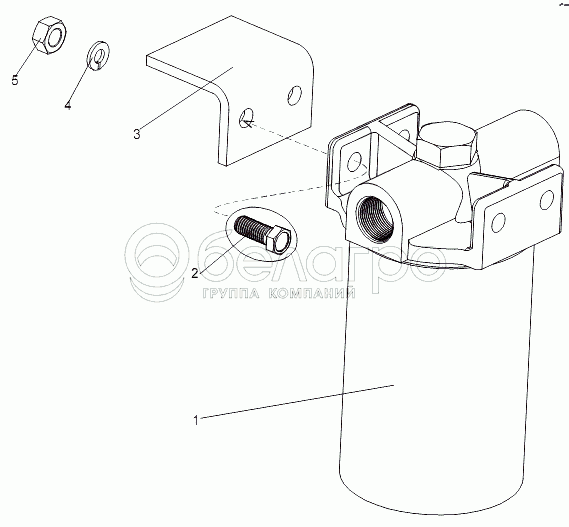 5
4
3
2
белагро
ГРУППА КОМПАНИЙ
1