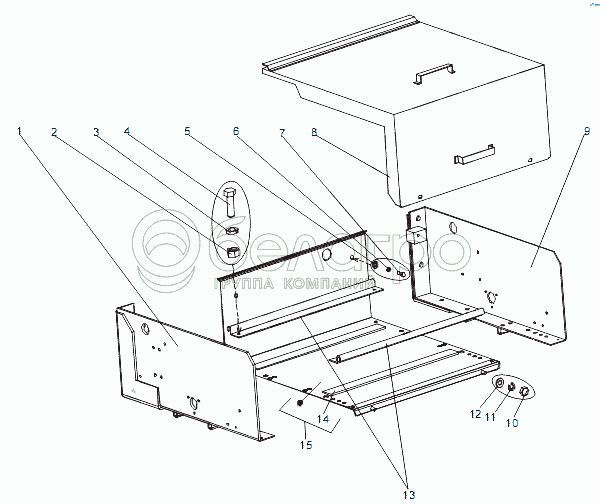 1 2 3 4 5 6 7 8 9

белагро
ГРУППА КОМПАНИЙ

12 11 10

14

15

13