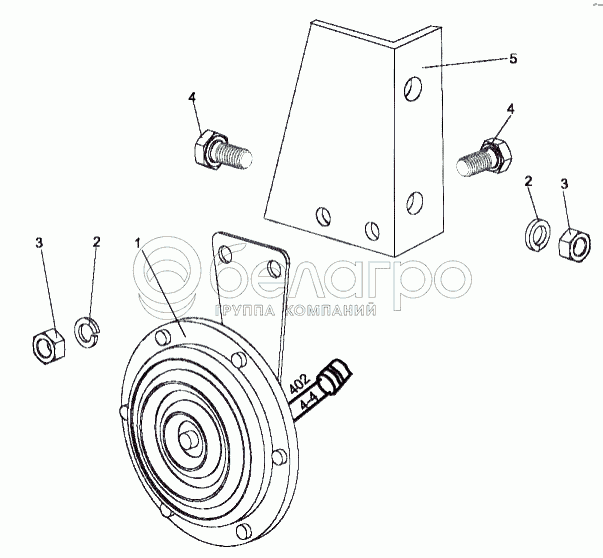 5
4
4
2
3
3
2
1
белагро
ГРУППА КОМПАНИЙ
402
4-4