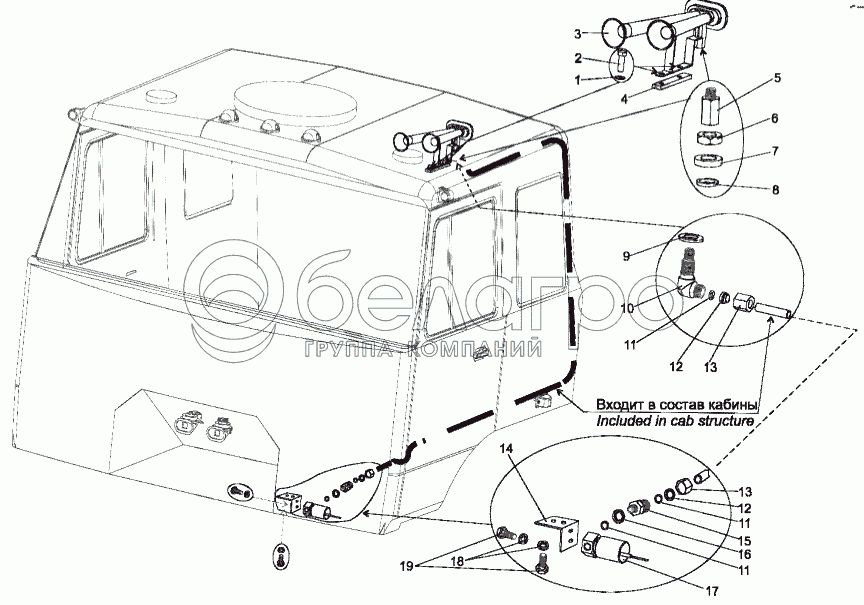 3
2
1
4
5
6
7
8
9
10
11
12
13
белагро
ГРУППА КОМПАНИЙ
Входит в состав кабины
Included in cab structure
14
13
12
11
15
16
11
17
19
18