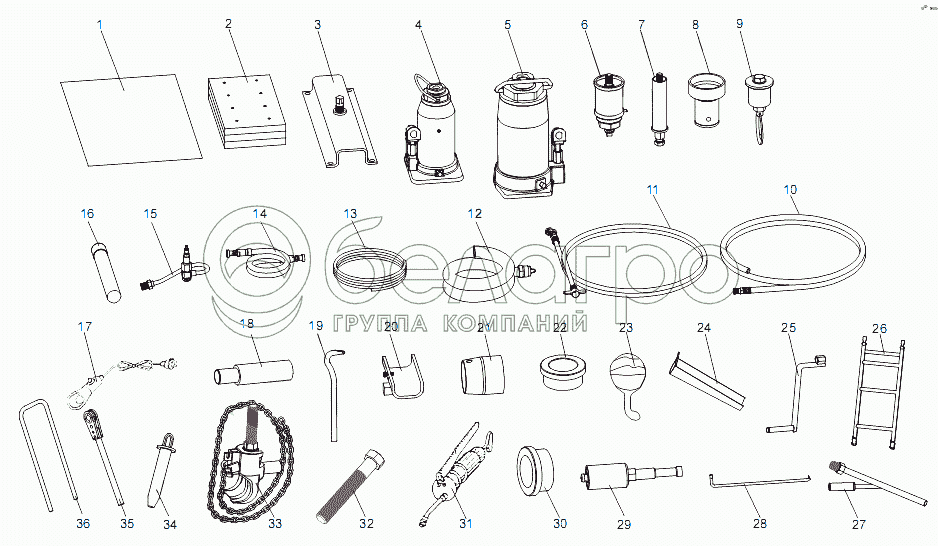 1 2 3 4 5 6 7 8 9

16 15 14 13 12 11 10

белагро
ГРУППА КОМПАНИЙ

17 18 19 20 21 22 23 24 25 26

36 35 34 33 32 31 30 29 28 27