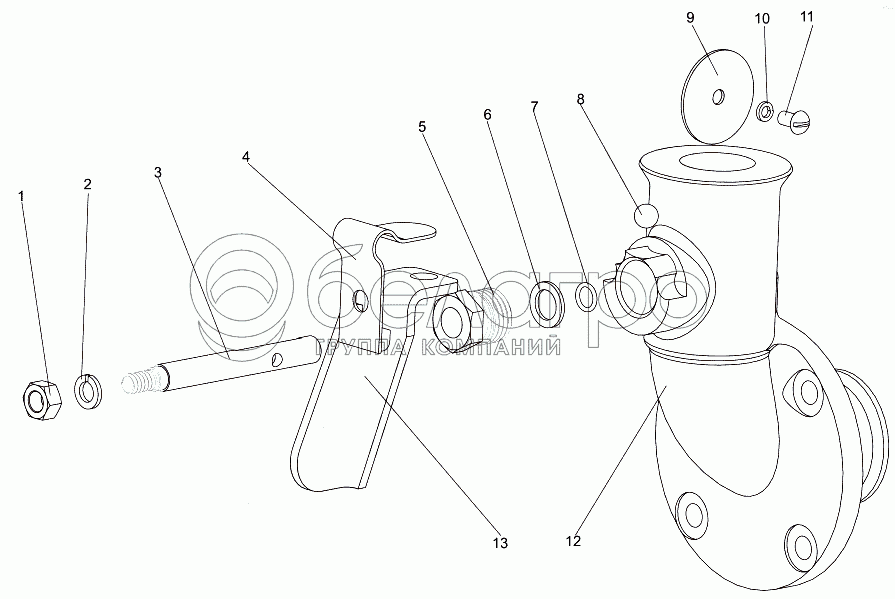 9
10
11
8
7
6
5
4
3
2
1
белагро
ГРУППА КОМПАНИЙ
13
12