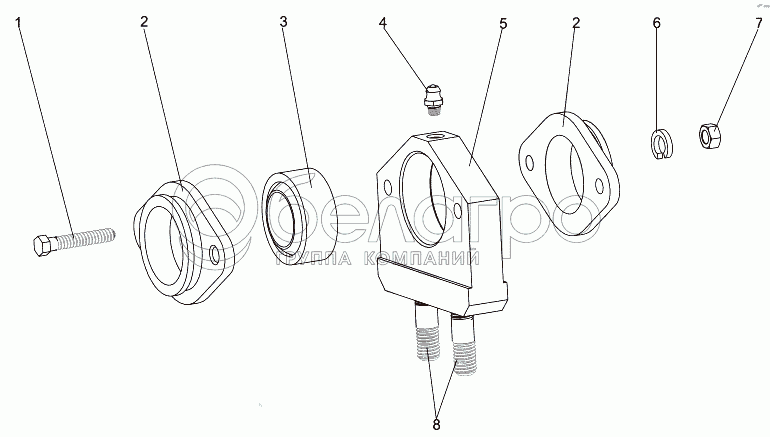 1
2
3
4
5
2
6
7
белагро
ГРУППА КОМПАНИЙ
8