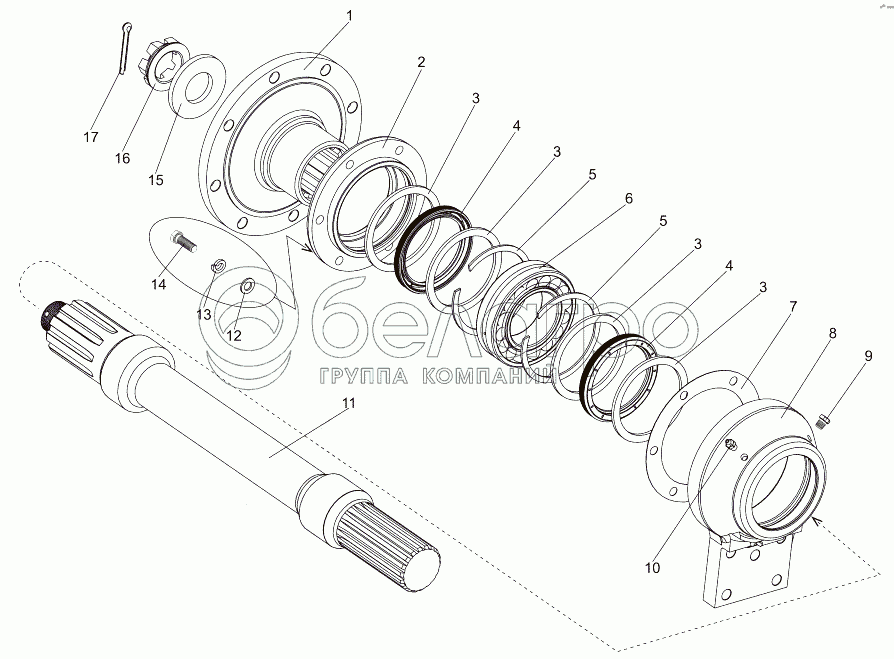 1
2
3
4
3
5
6
5
3
4
3
7
8
9
17
16
15
14
13
12
11
10
белагро
ГРУППА КОМПАНИЙ