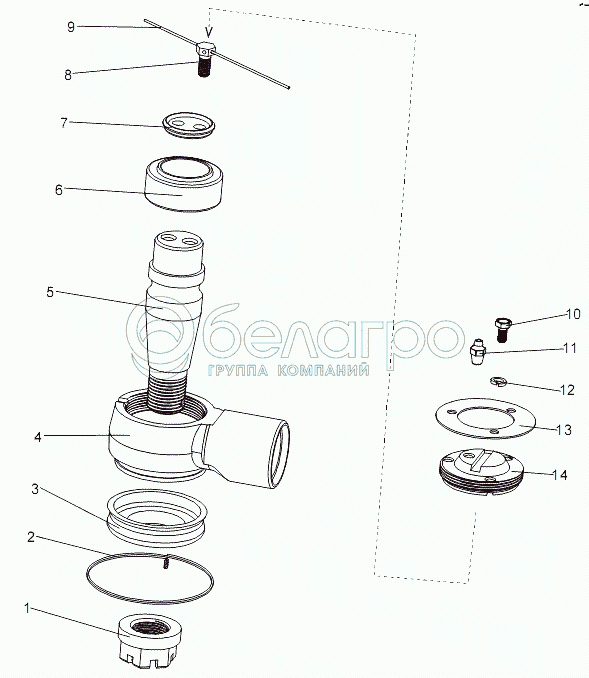 9
8
7
6
5
4
3
2
1
10
11
12
13
14
белагро
ГРУППА КОМПАНИЙ