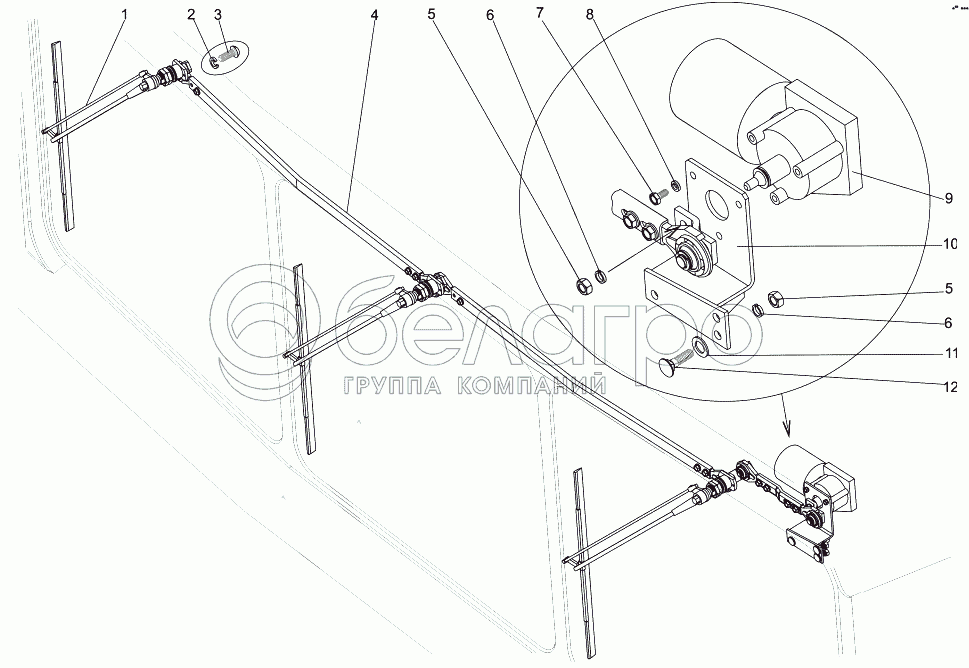 1 2 3 4 5 6 7 8

9

10

5

6

11

12

белагро
ГРУППА КОМПАНИЙ