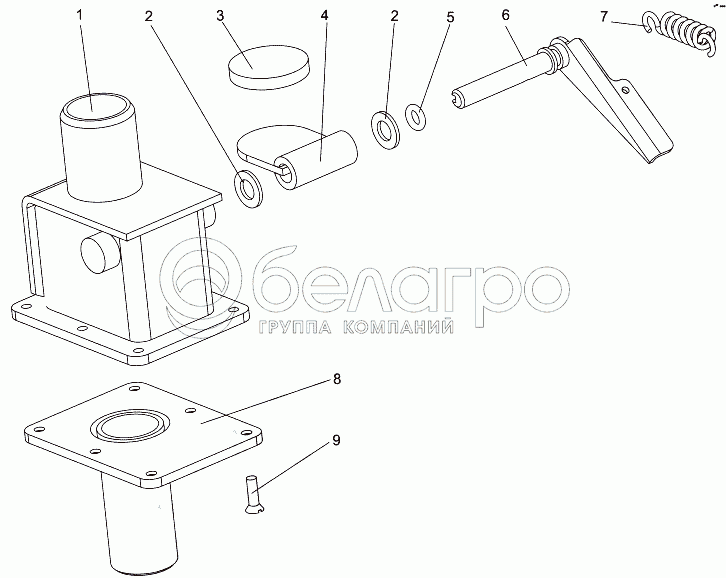 1
2
3
4
2
5
6
7
белагро
ГРУППА КОМПАНИЙ
8
9