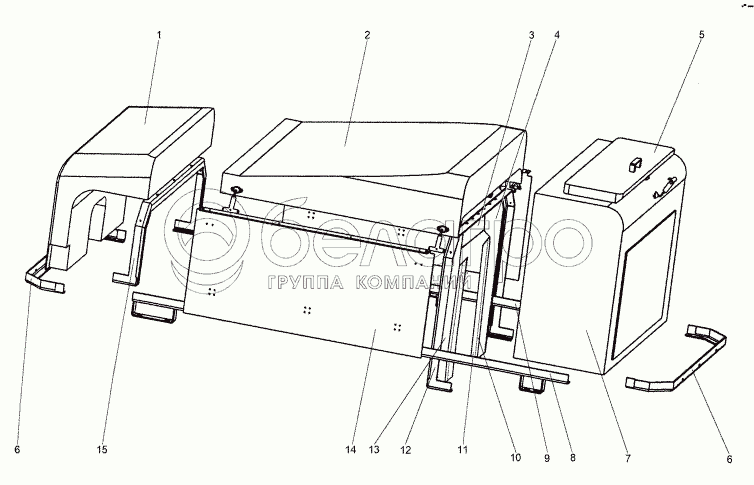 1
2
3
4
5
белагро
ГРУППА КОМПАНИЙ
6
15
14
13
12
11
10
9
8
7
6