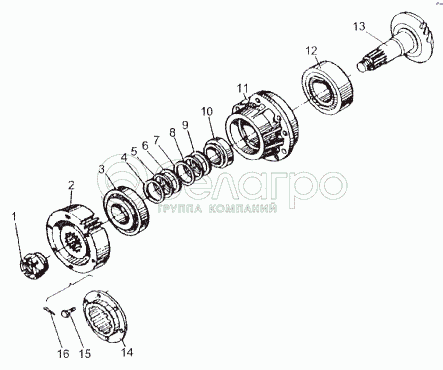 13
12
11
10
9
8
7
6
5
4
3
2
1
белагро
ГРУППА КОМПАНИЙ
16
15
14