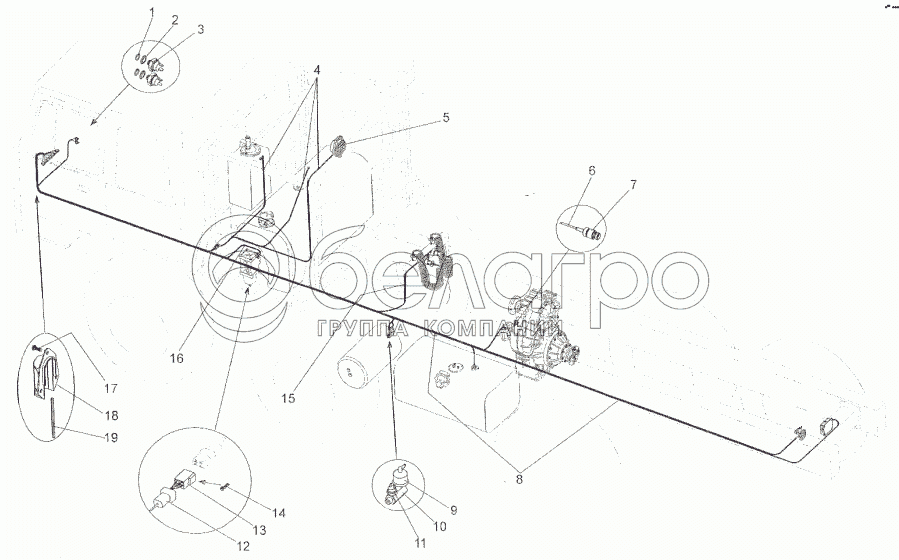 1 2 3
4
5
6 7
белагро
ГРУППА КОМПАНИЙ
16
15
17
18
19
8
14
13
12
9
10
11