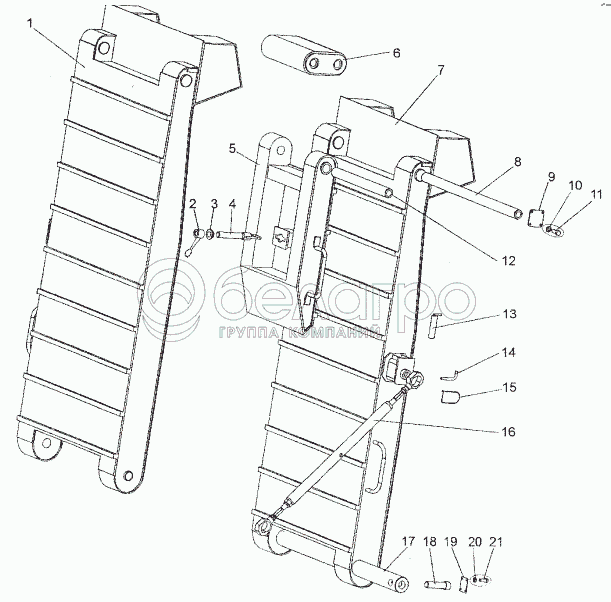 1
6
7
5
8
9
10
11
2
3
4
12
белагро
ГРУППА КОМПАНИЙ
13
14
15
16
17
18
19
20
21