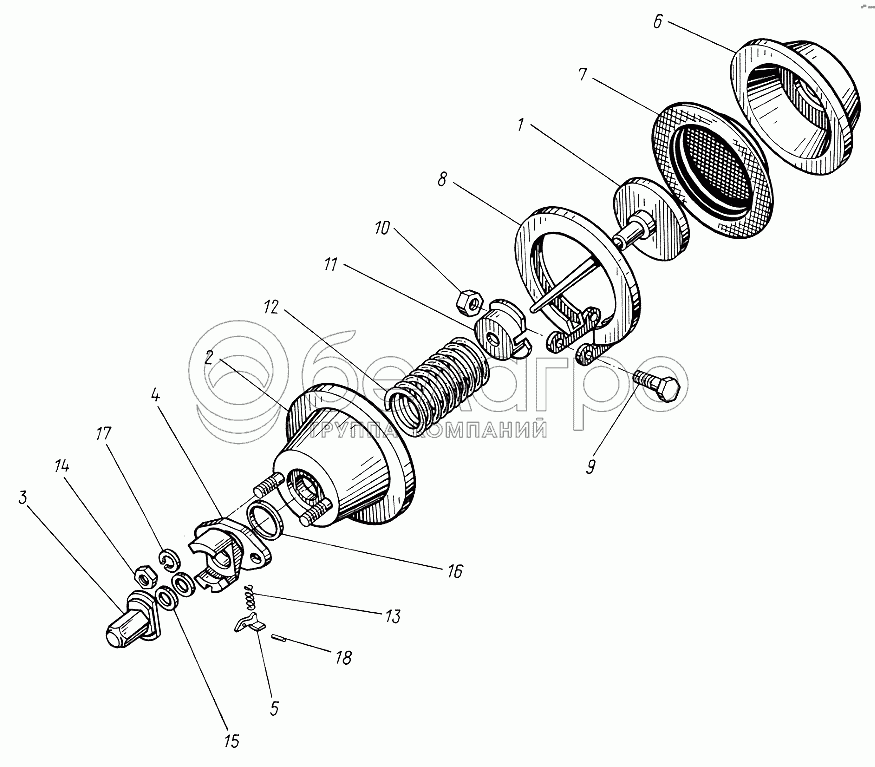 6
7
1
8
10
11
12
2
4
17
14
3
9
16
13
18
5
15
белагро
ГРУППА КОМПАНИЙ