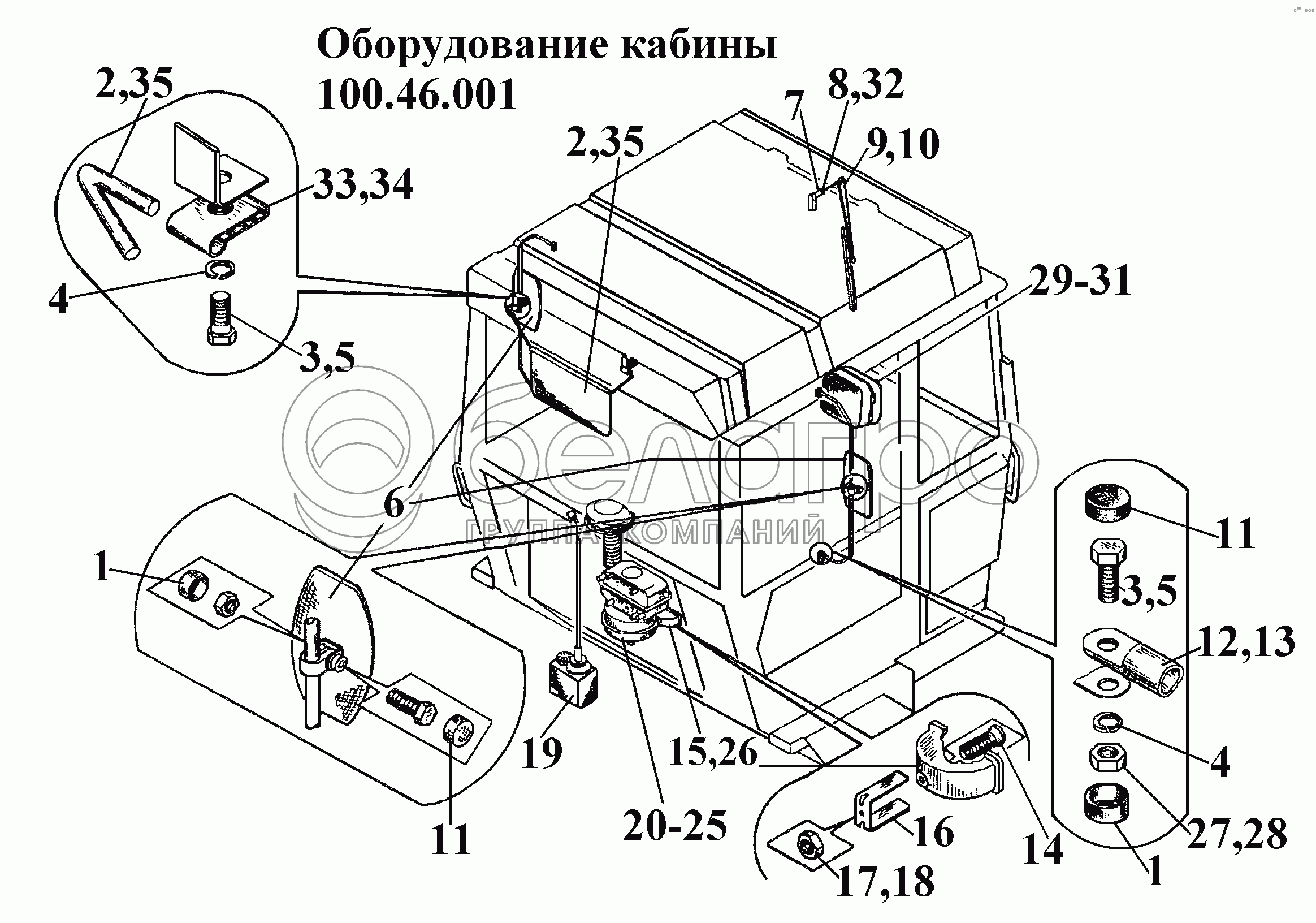 Оборудование кабины
100.46.001

2,35
33,34
4
3,5
2,35
7
8,32
9,10
29-31
6
белагро
ГРУППА КОМПАНИЙ
1
11
19
15,26
20-25
11
3,5
12,13
4
27,28
1
14
16
17,18