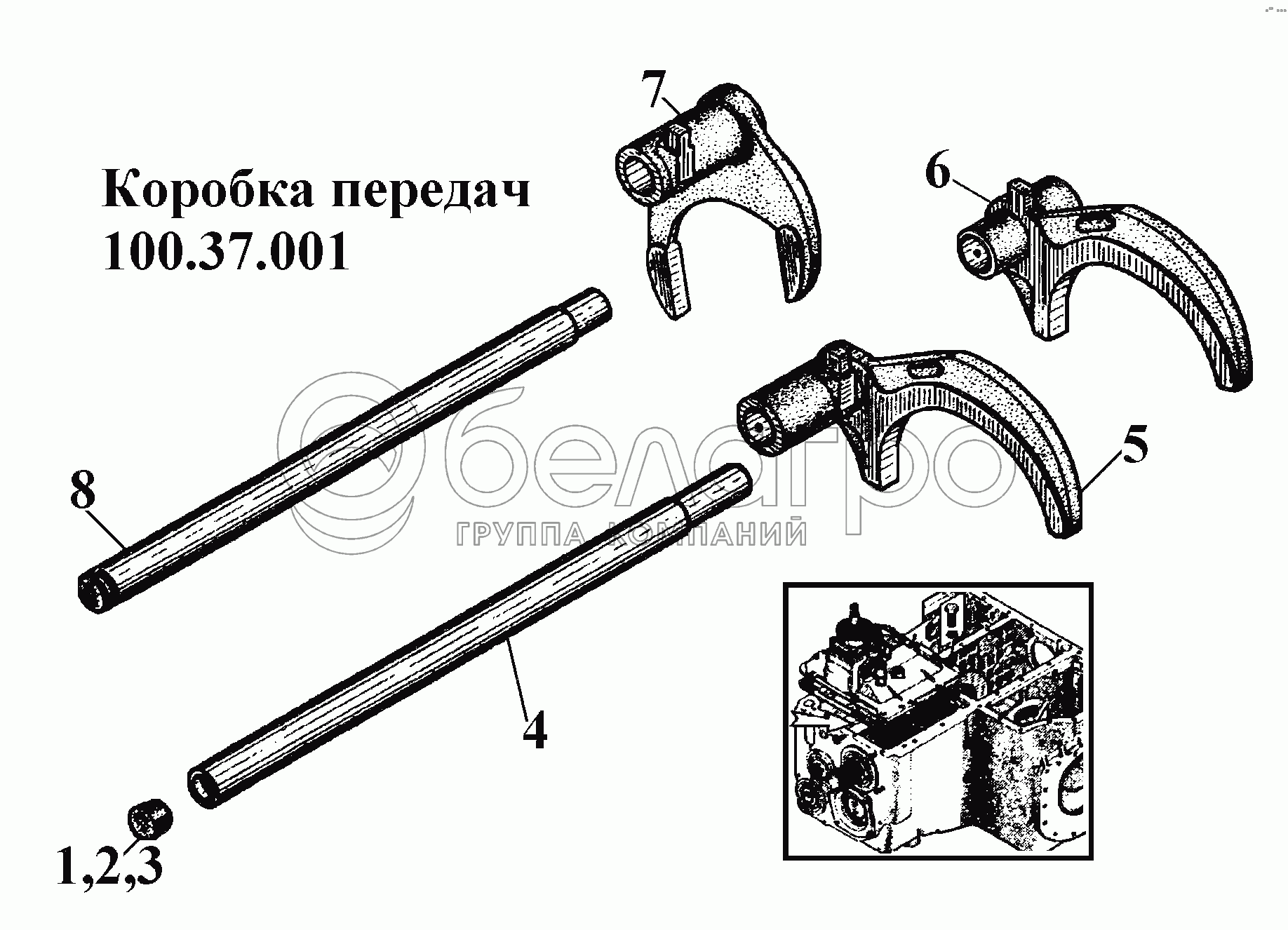 Коробка передач
100.37.001

7
6
5
8
4
1,2,3

белагро
ГРУППА КОМПАНИЙ