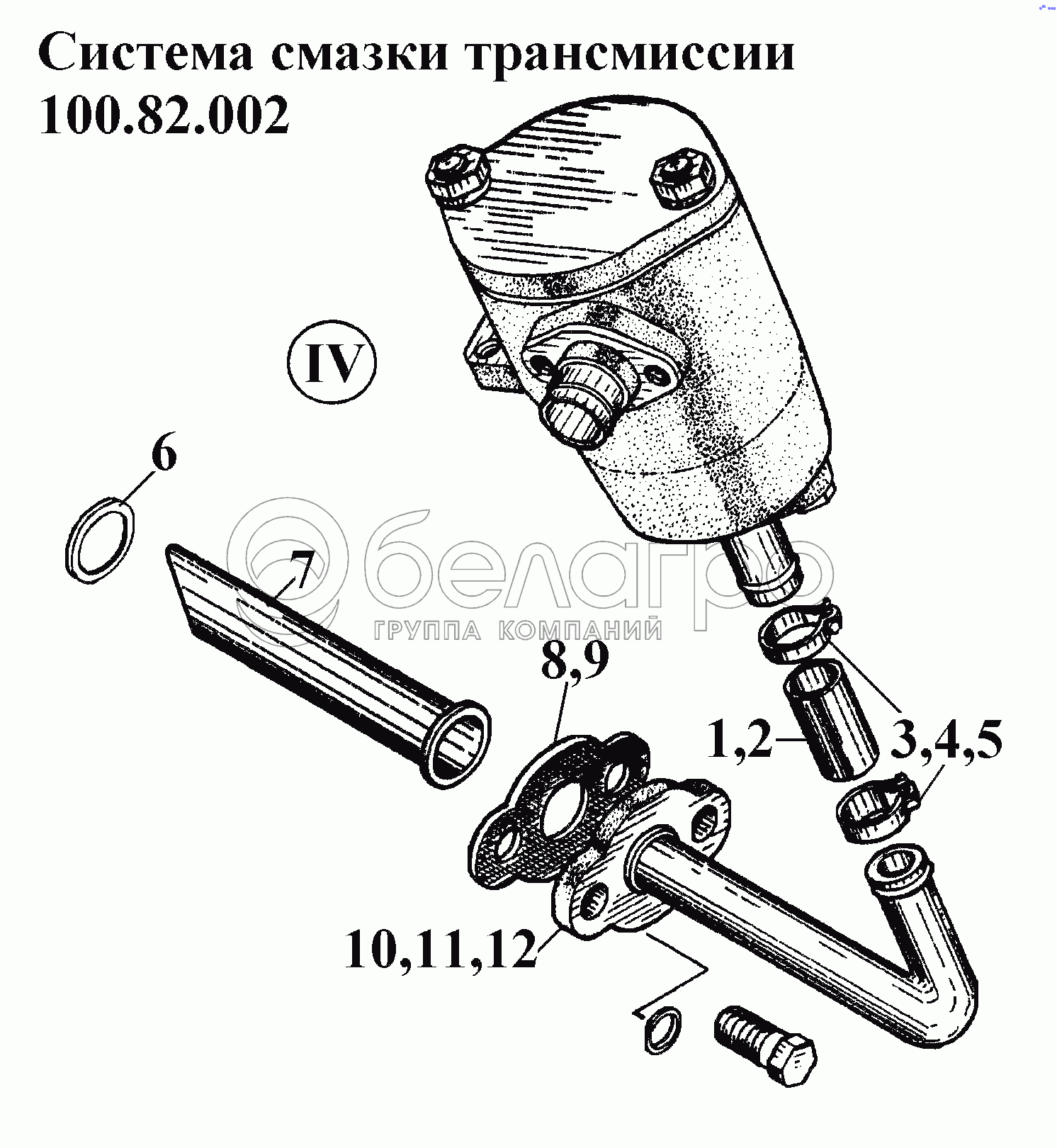 Система смазки трансмиссии
100.82.002

IV

6

7

белагро
ГРУППА КОМПАНИЙ

8,9

1,2

3,4,5

10,11,12