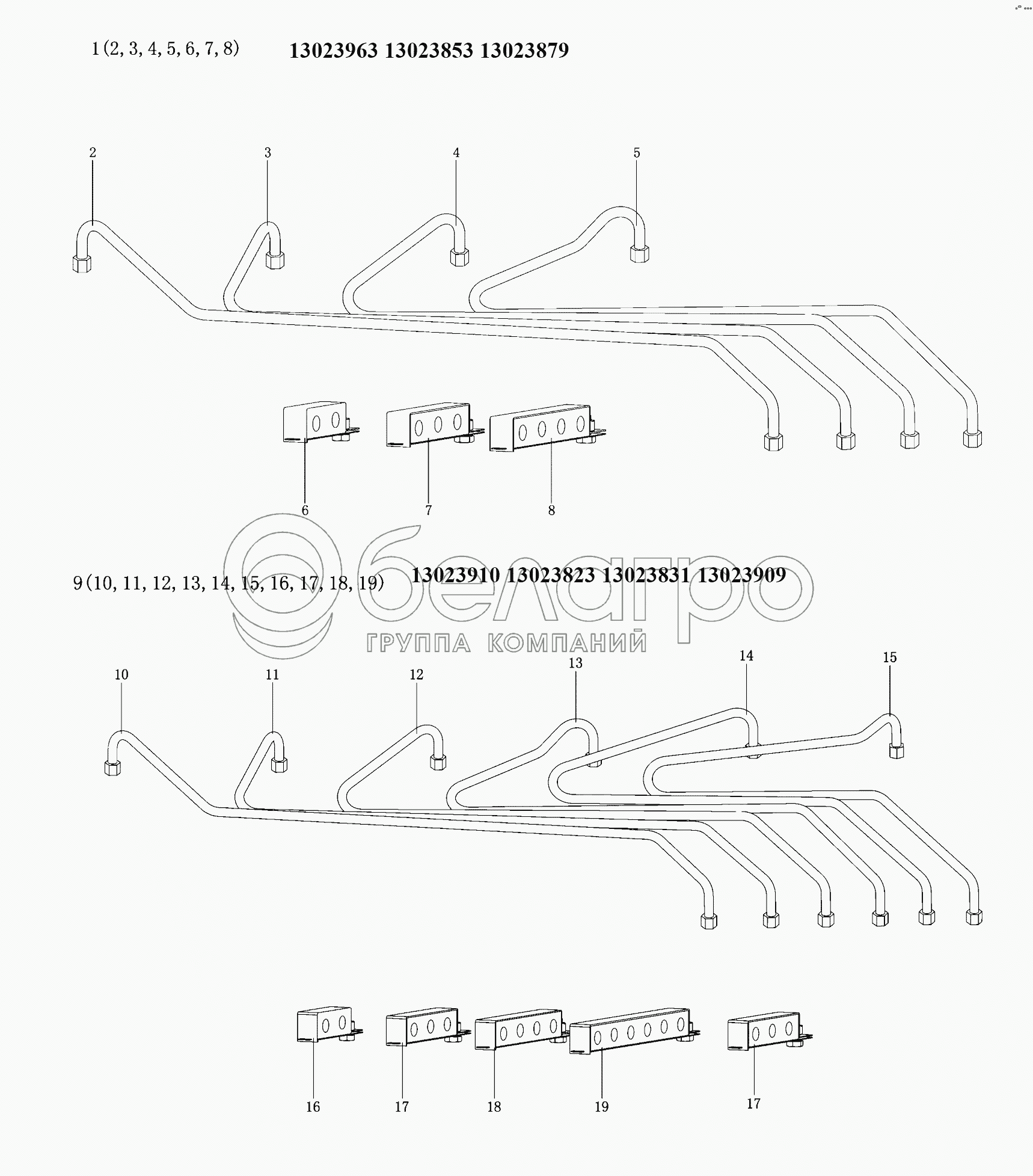 1 (2, 3, 4, 5, 6, 7, 8)   13023963 13023853 13023879

2
3
4
5
6
7
8

9 (10, 11, 12, 13, 14, 15, 16, 17, 18, 19)   13023910 13023823 13023831 13023909

белагро
ГРУППА КОМПАНИЙ

10
11
12
13
14
15
16
17
18
19
17