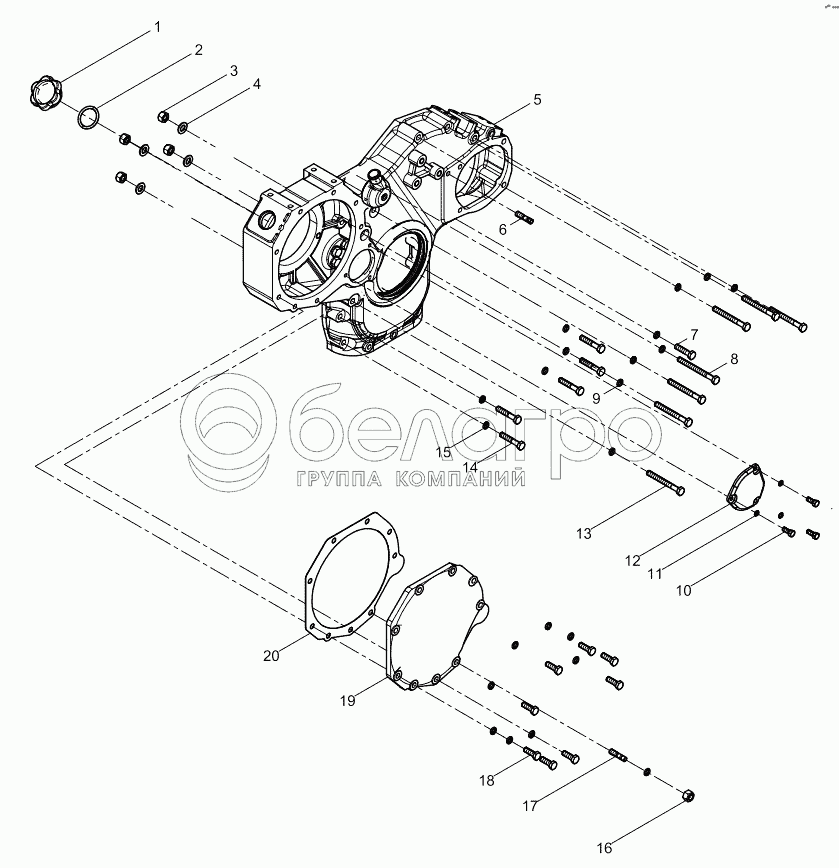 1
2
3
4
5
6
7
8
9
15
14
13
12
11
10
20
19
18
17
16

белагро
ГРУППА КОМПАНИЙ