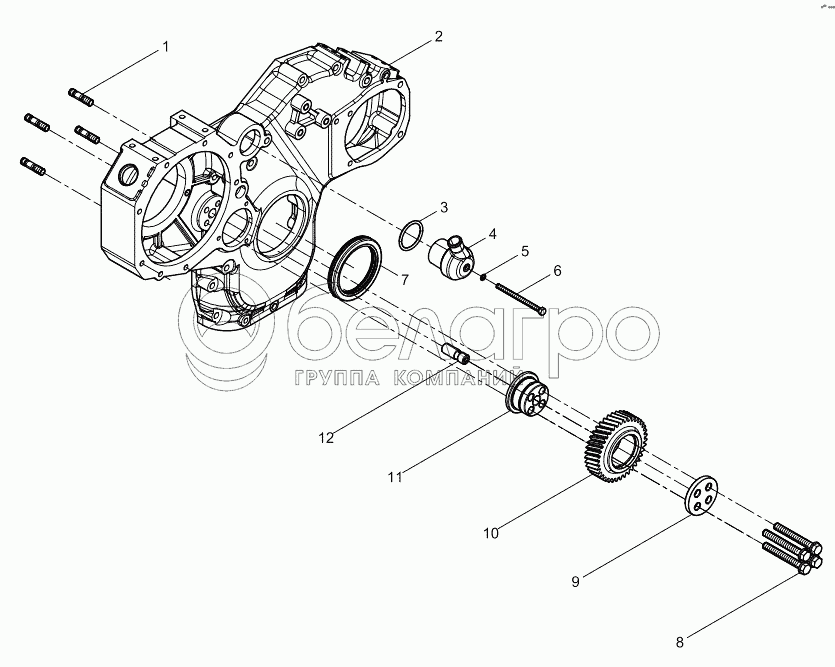 1
2
3
4
5
6
7
белагро
ГРУППА КОМПАНИЙ
12
11
10
9
8