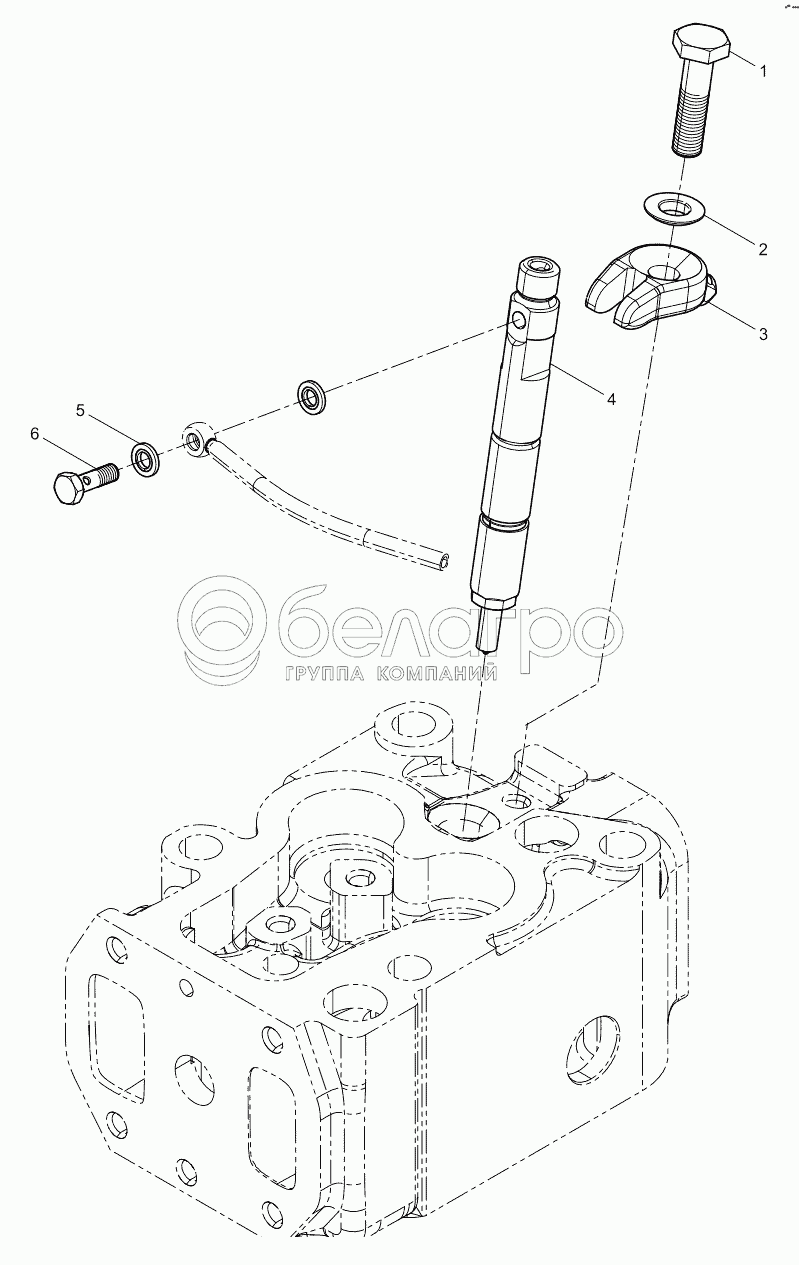 1
2
3
4
5
6
белагро
ГРУППА КОМПАНИЙ