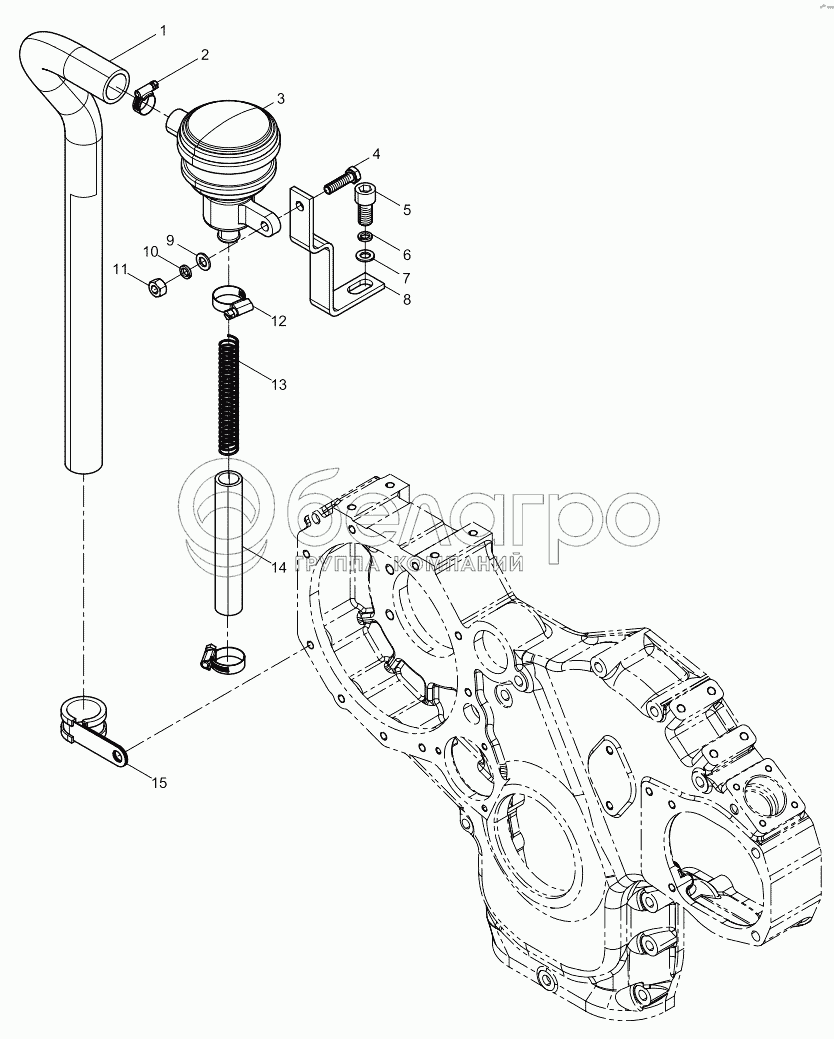 1
2
3
4
5
6
7
8
9
10
11
12
13
14
15
белагро
ГРУППА КОМПАНИЙ