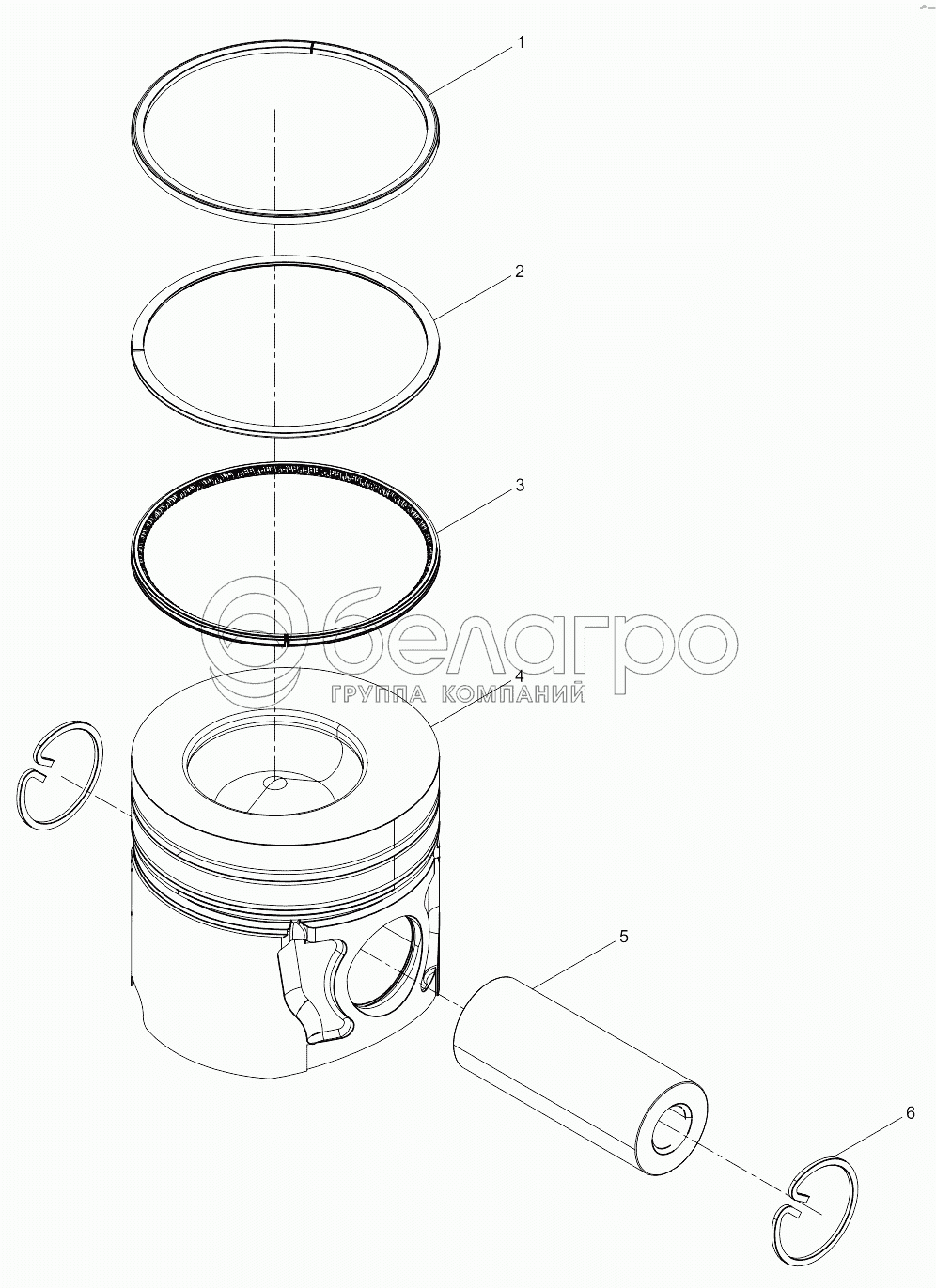 1

2

3

белагро
ГРУППА КОМПАНИЙ

4

5

6