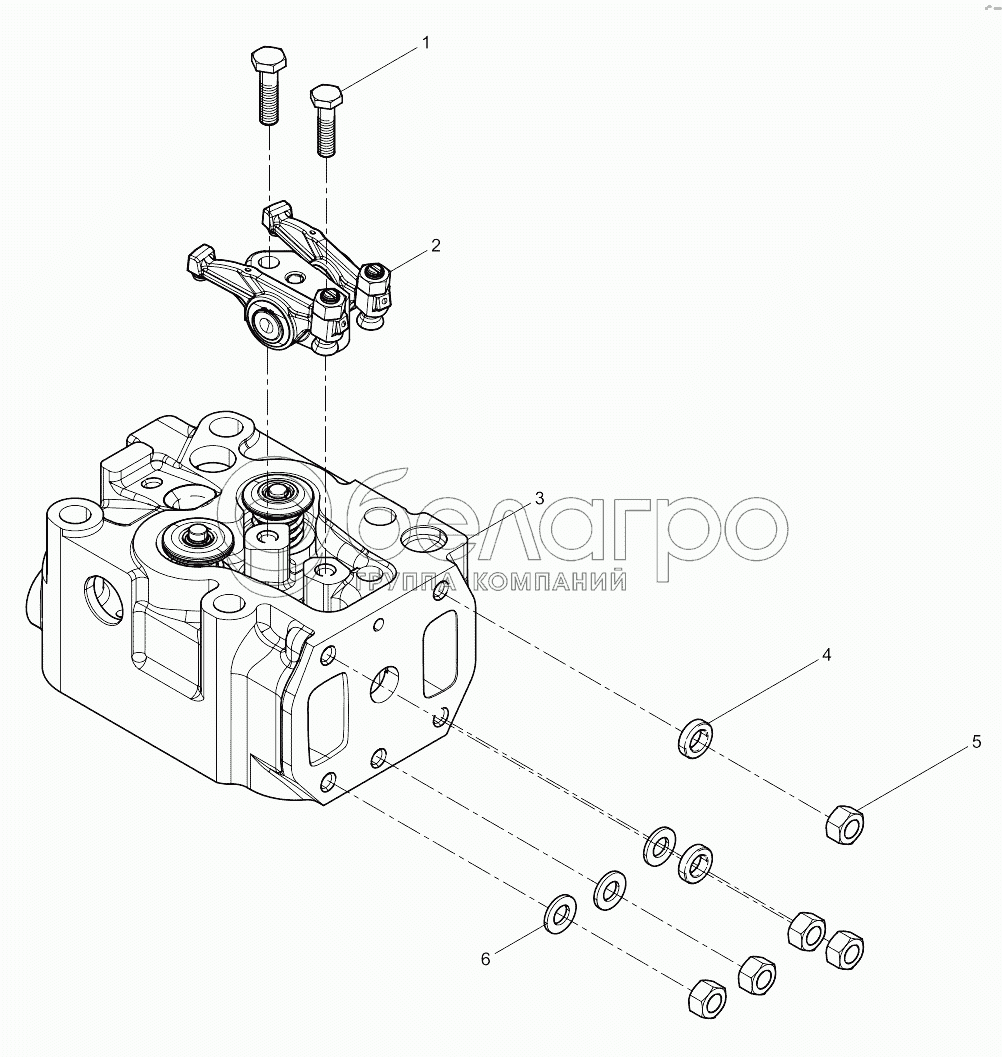 1
2
3
белагро
ГРУППА КОМПАНИЙ
4
5
6