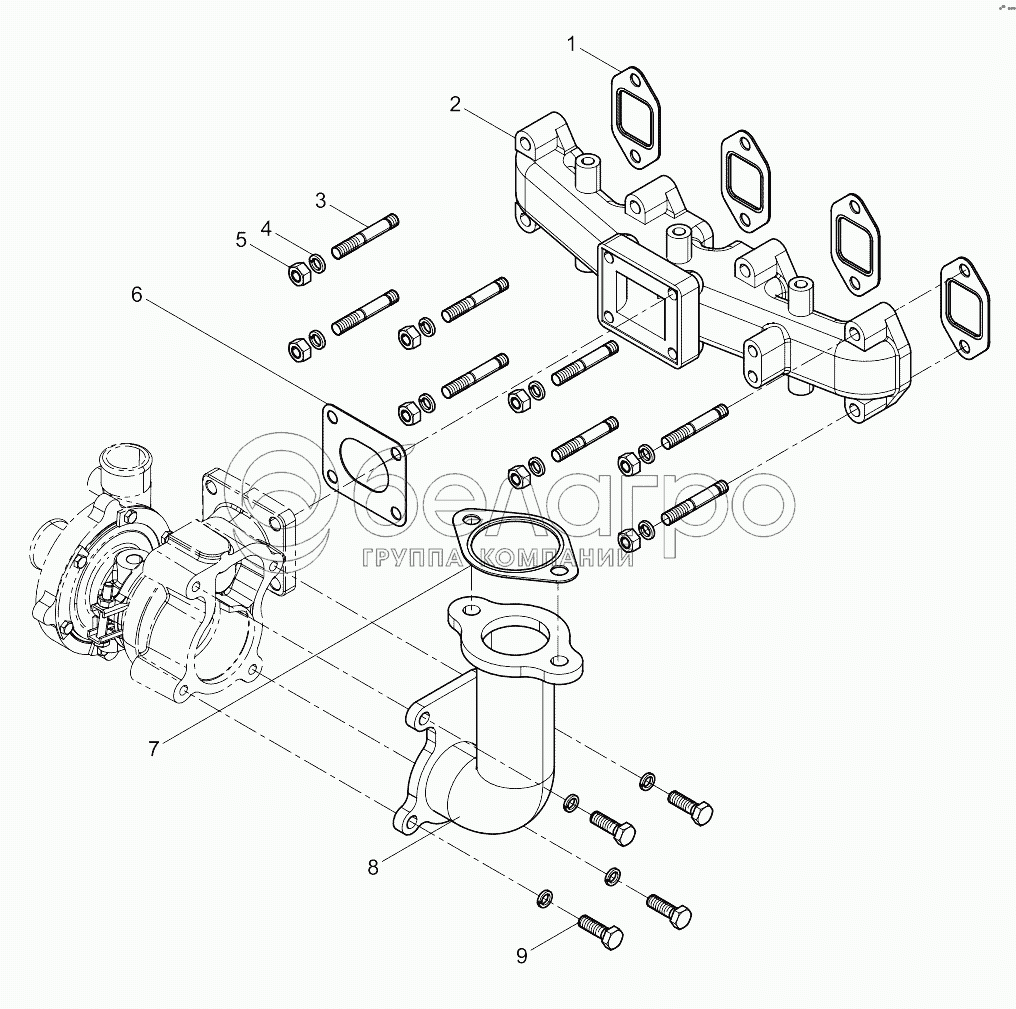 1
2
3
4
5
6
белагро
ГРУППА КОМПАНИЙ
7
8
9