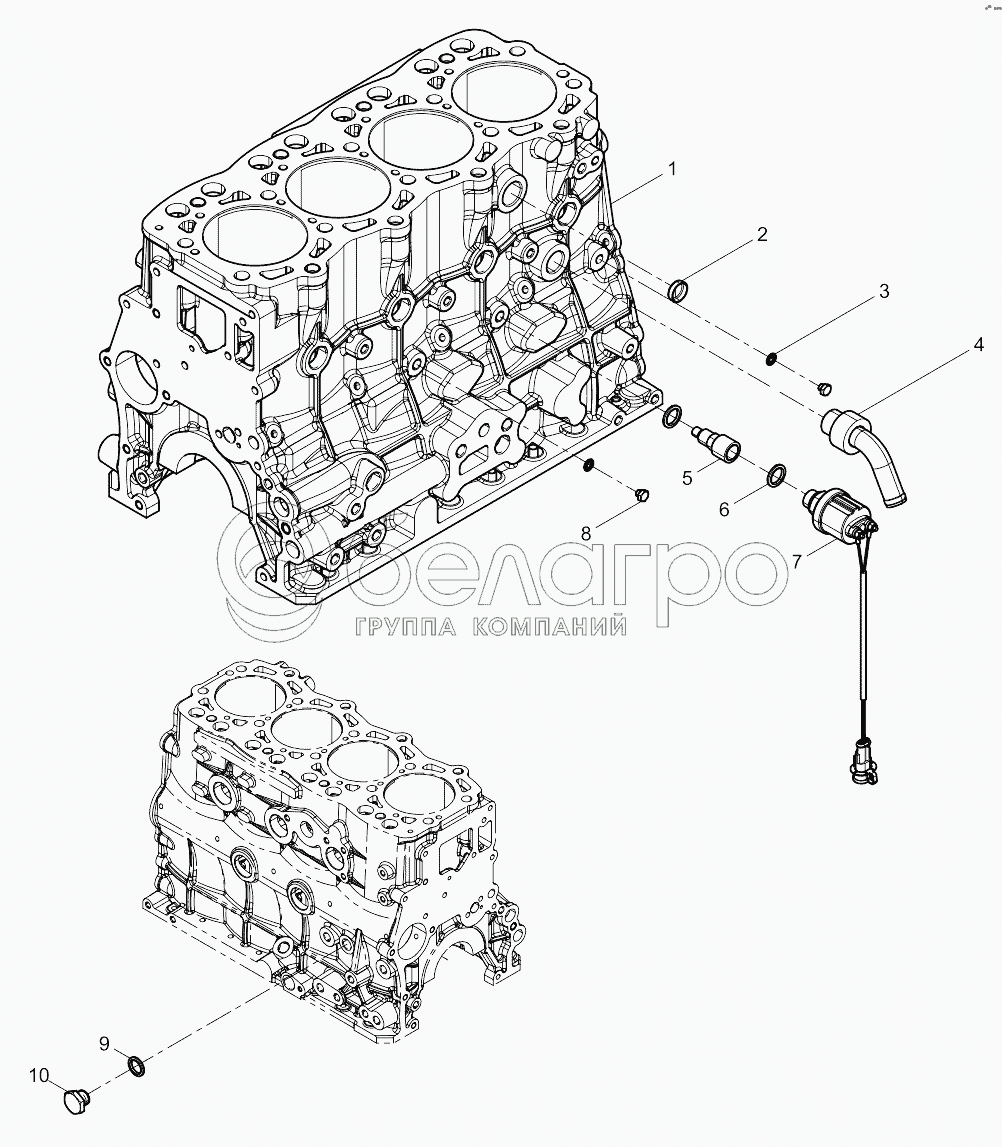 1
2
3
4
5
6
7
8
белагро
ГРУППА КОМПАНИЙ
9
10