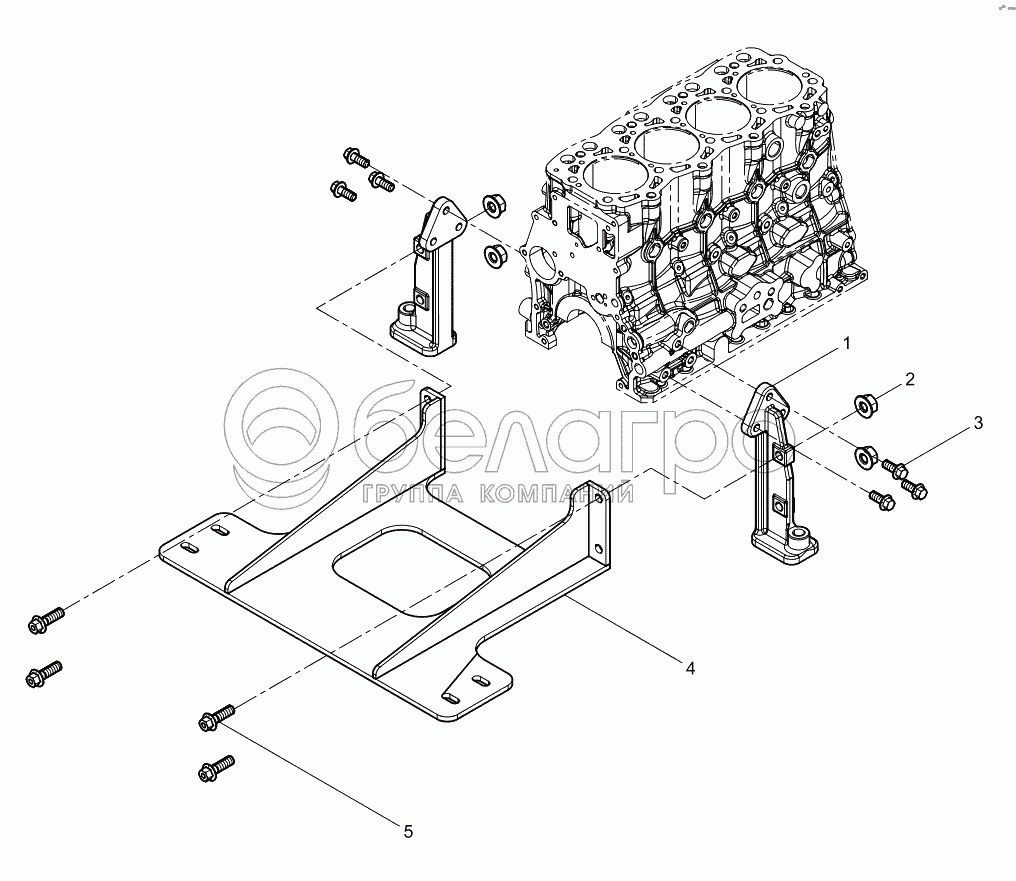 1
2
3
белагро
ГРУППА КОМПАНИЙ
4
5