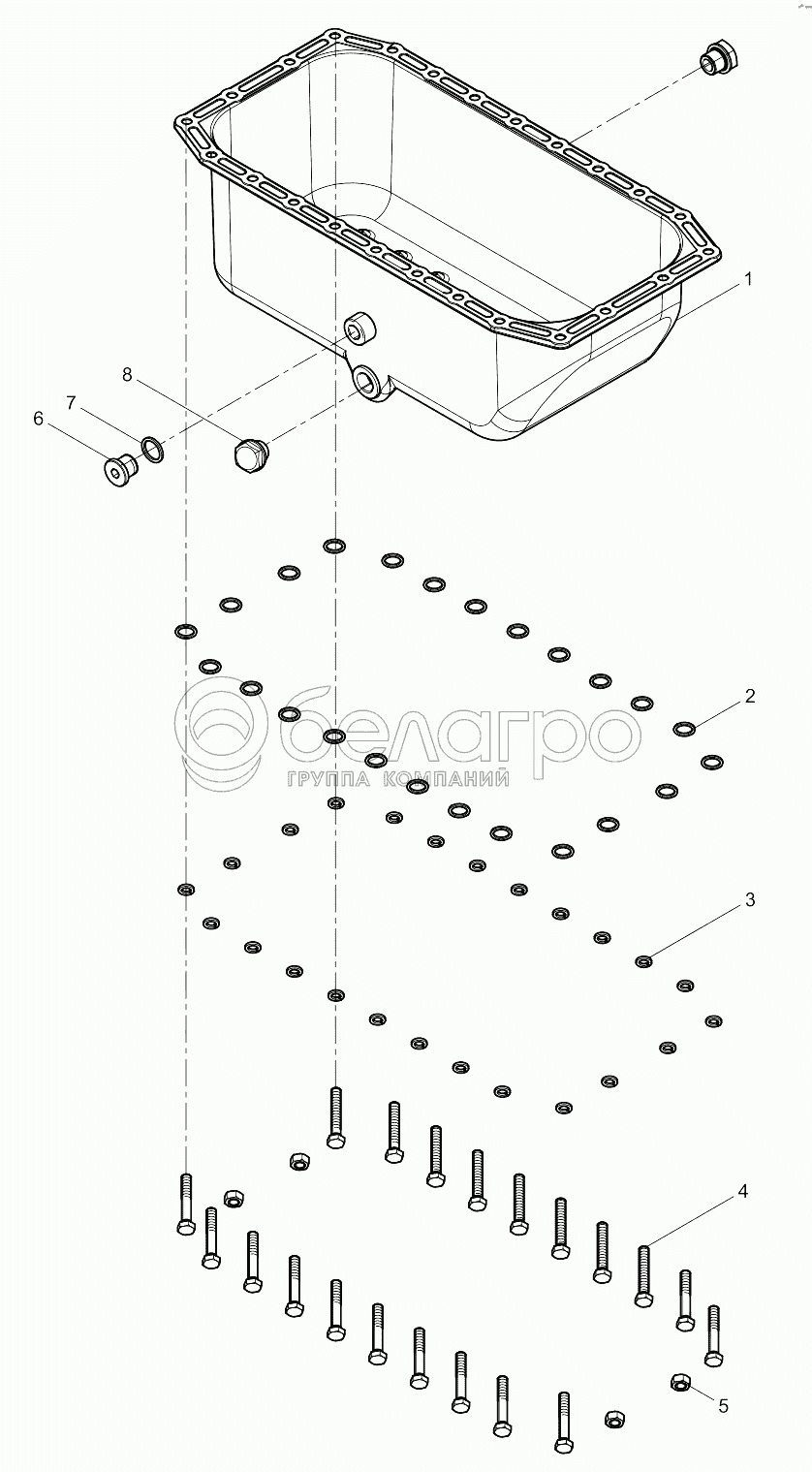 1
8
7
6
2
белагро
ГРУППА КОМПАНИЙ
3
4
5