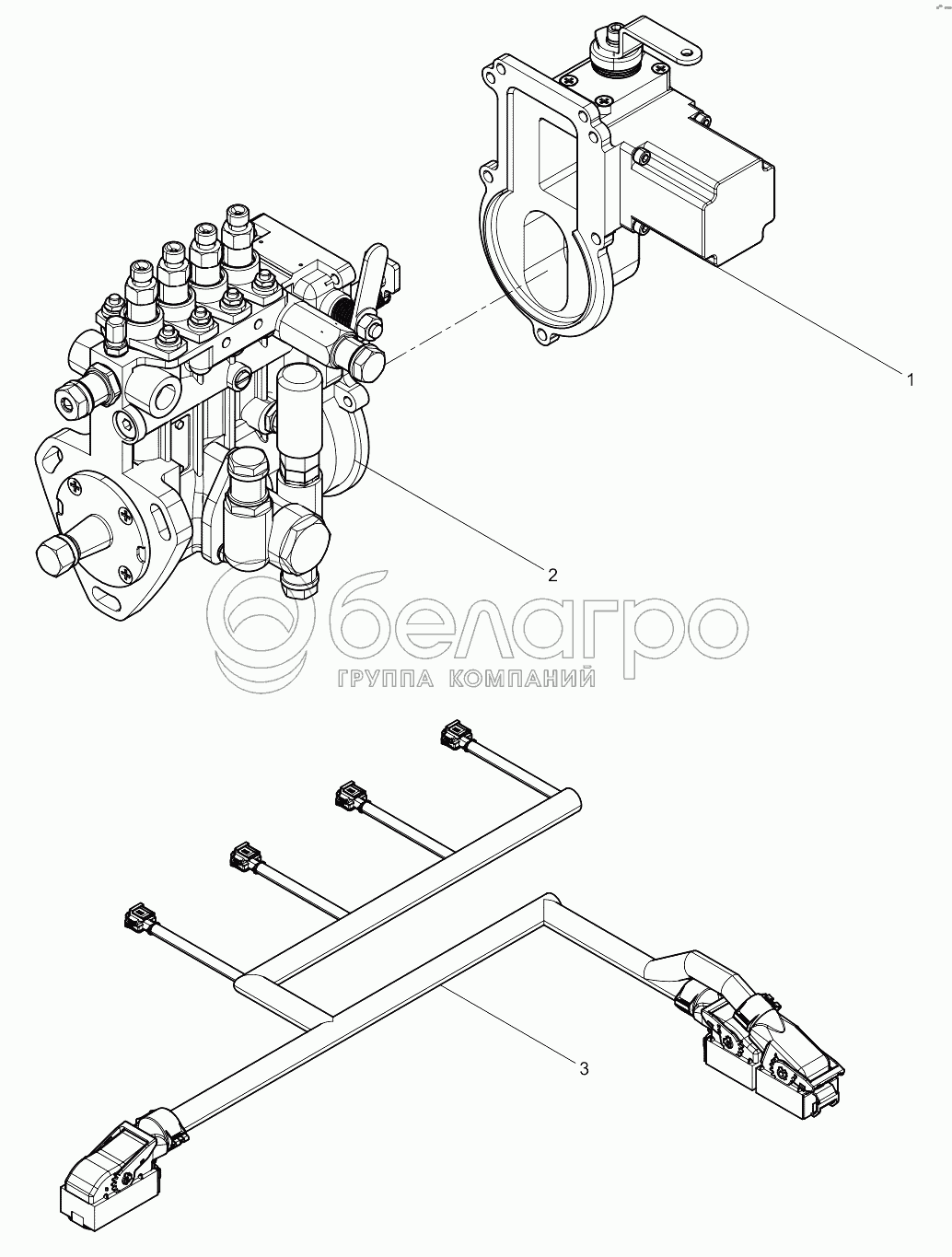 1

2

белагро
ГРУППА КОМПАНИЙ

3