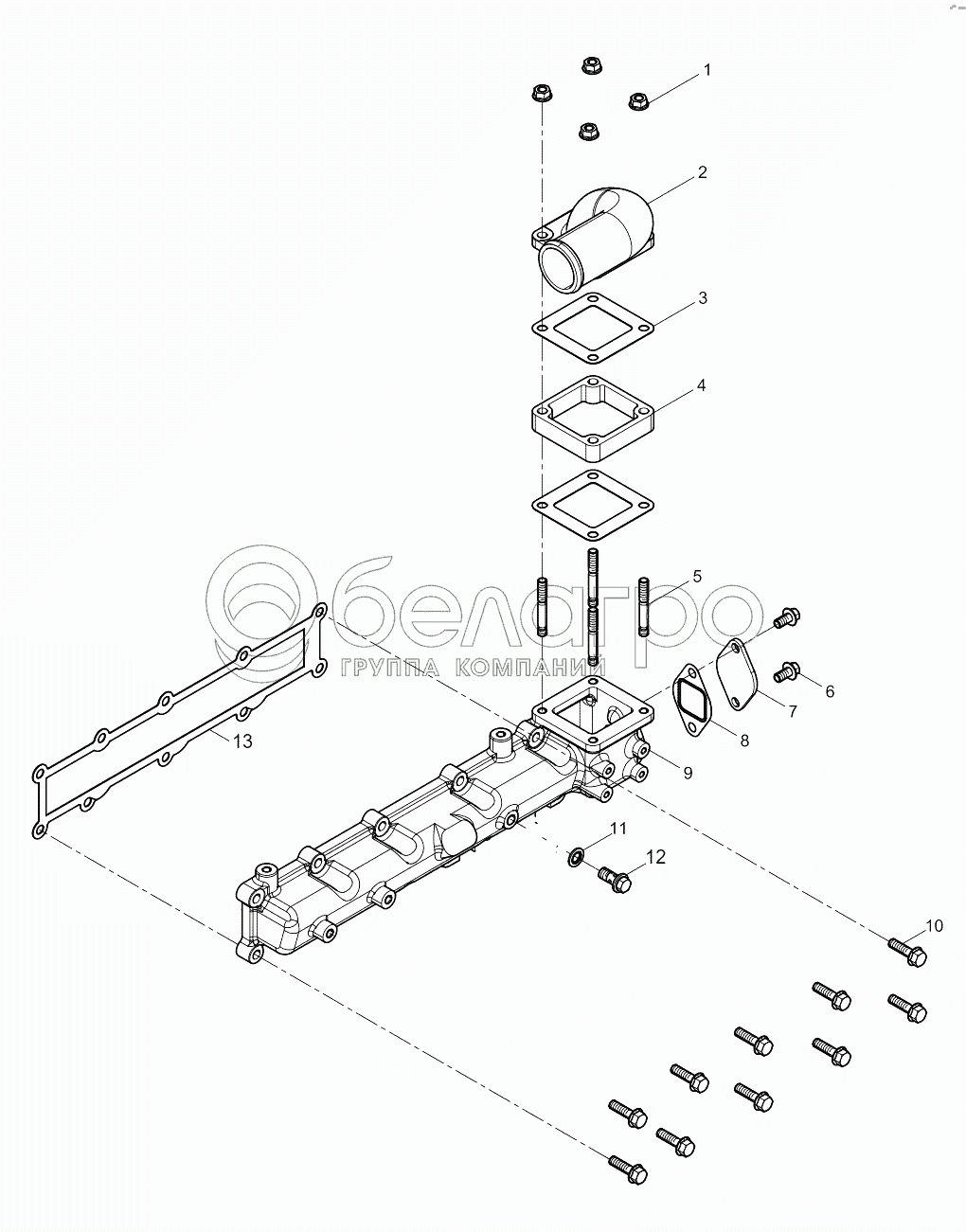 1
2
3
4
5
белагро
ГРУППА КОМПАНИЙ
6
7
8
9
13
11
12
10