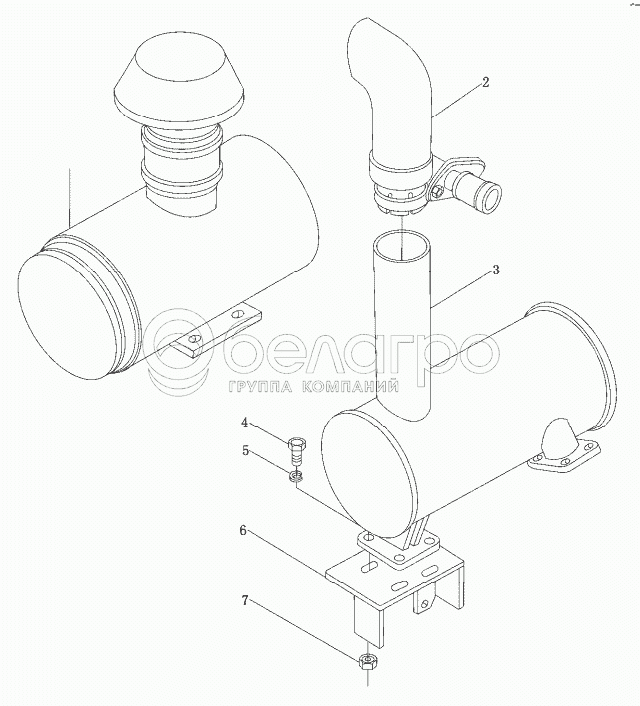 2
3
белагро
ГРУППА КОМПАНИЙ
4
5
6
7