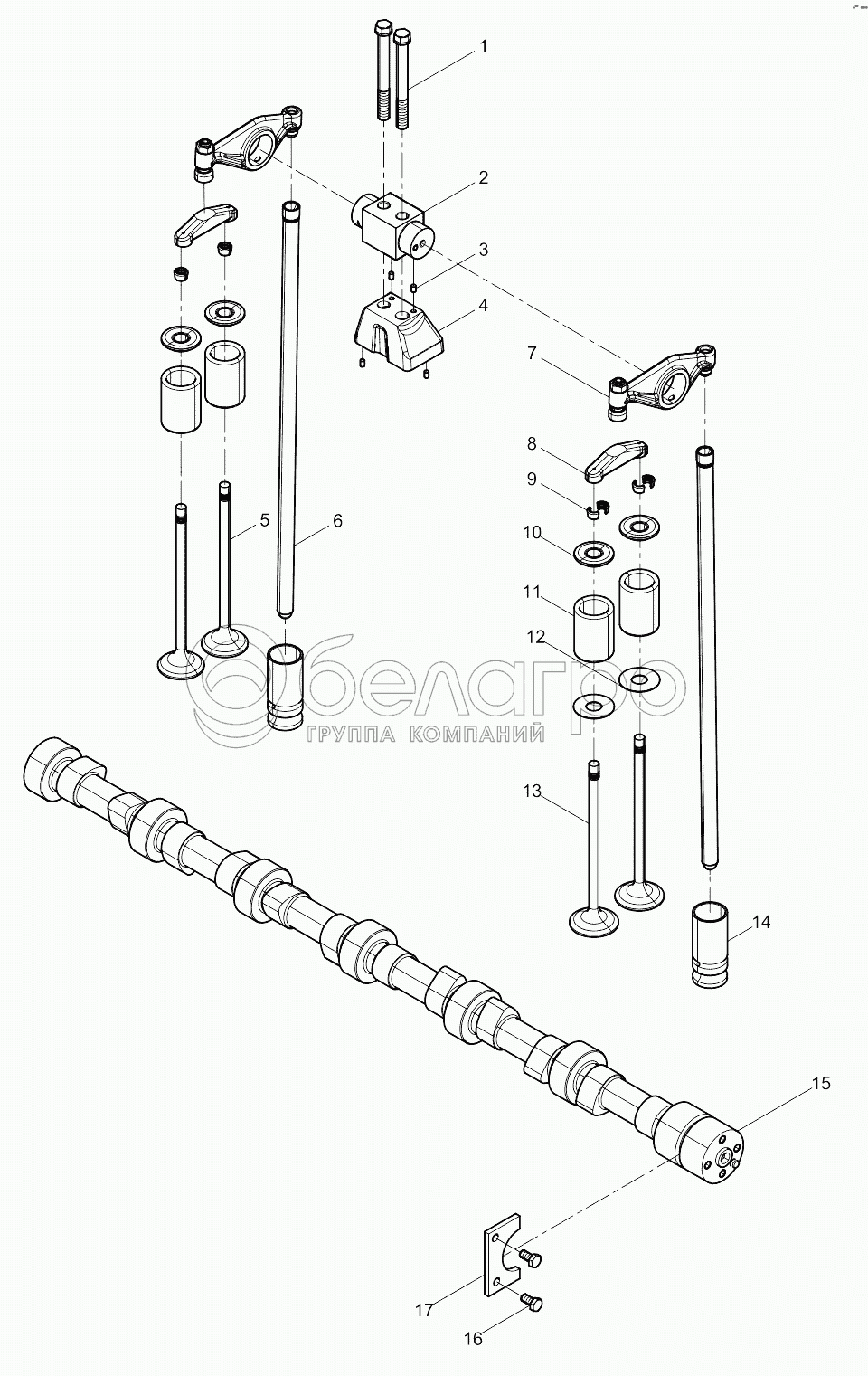 1
2
3
4
7
8
9
10
11
12
5
6
белагро
ГРУППА КОМПАНИЙ
13
14
15
17
16