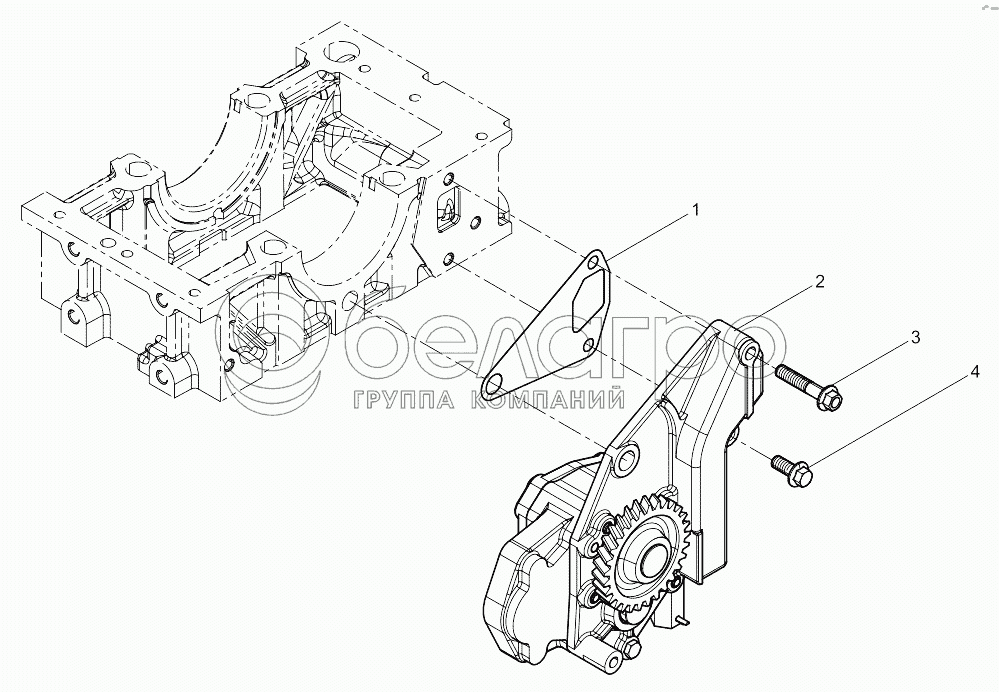 1
2
3
4
белагро
ГРУППА КОМПАНИЙ