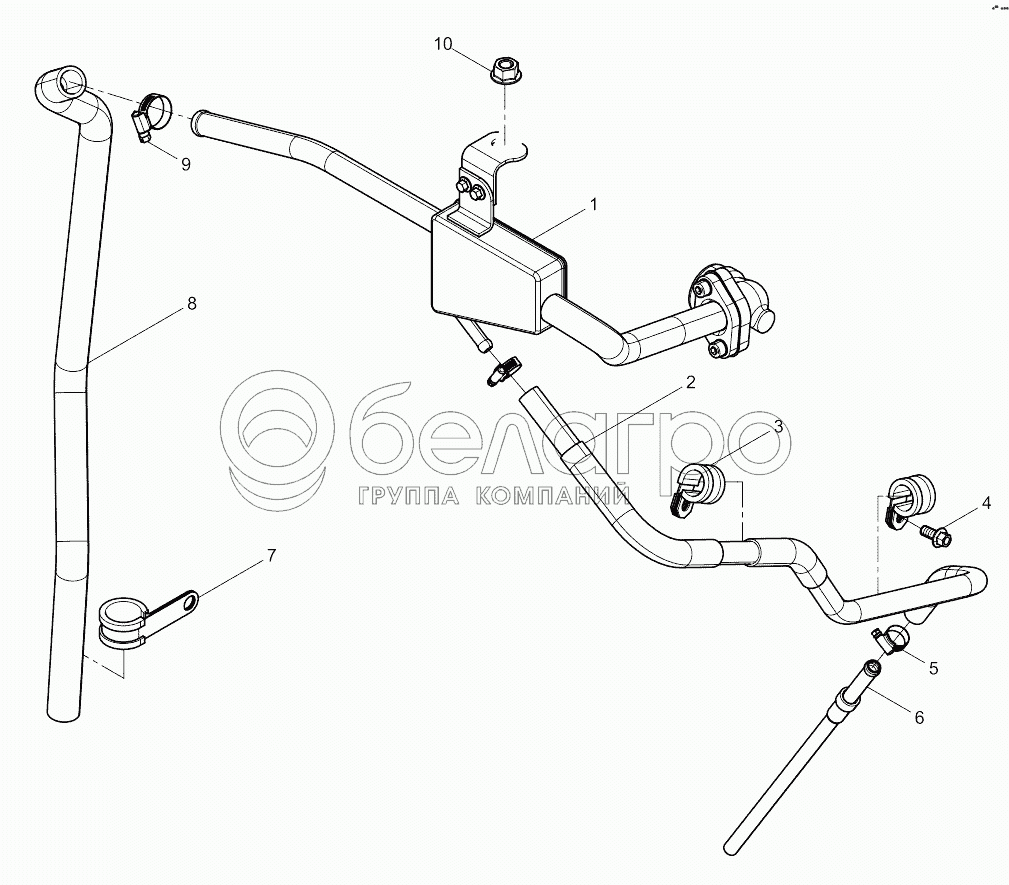 10
9
1
8
2
3
4
7
5
6
белагро
ГРУППА КОМПАНИЙ