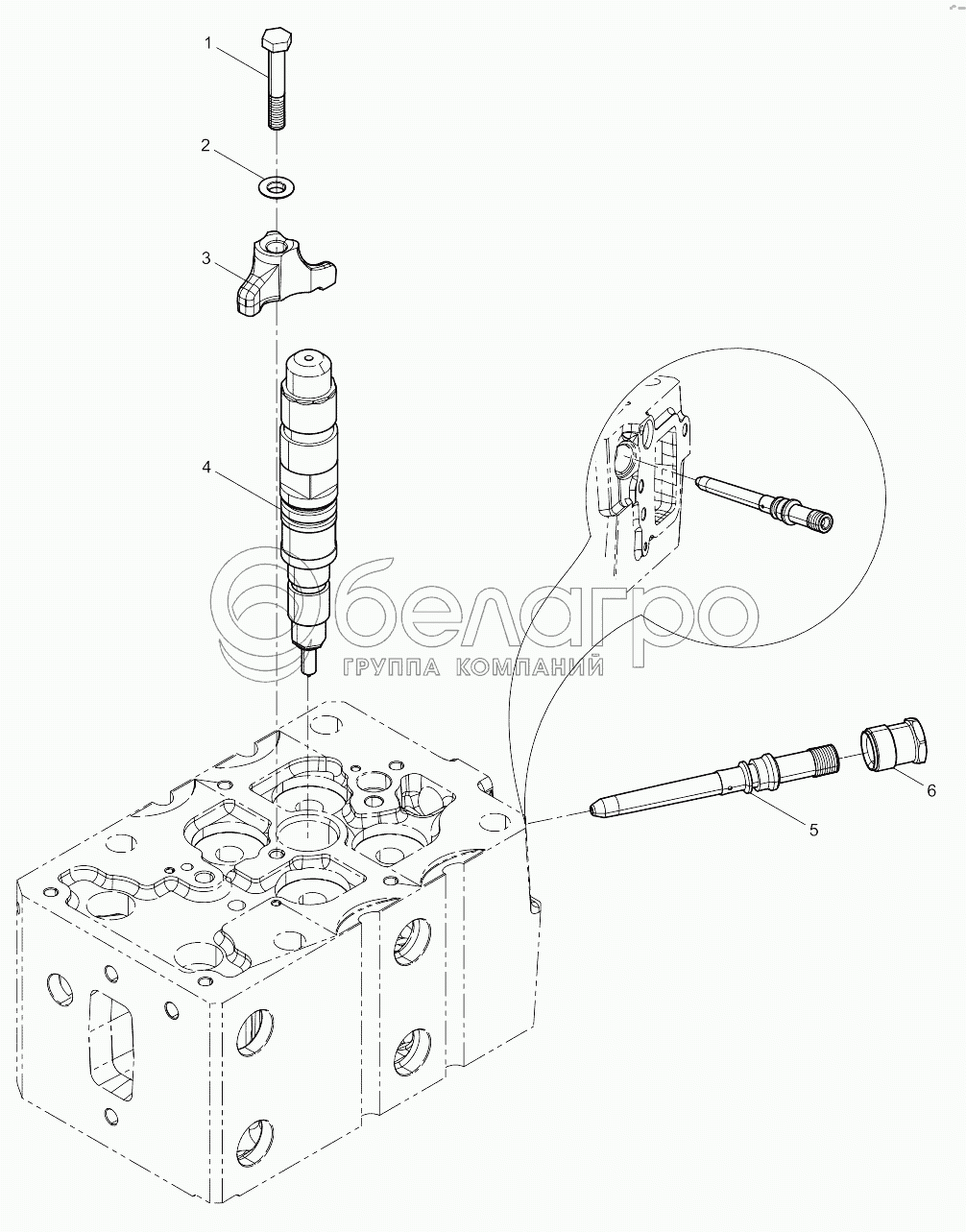 1
2
3
4
белагро
ГРУППА КОМПАНИЙ
6
5