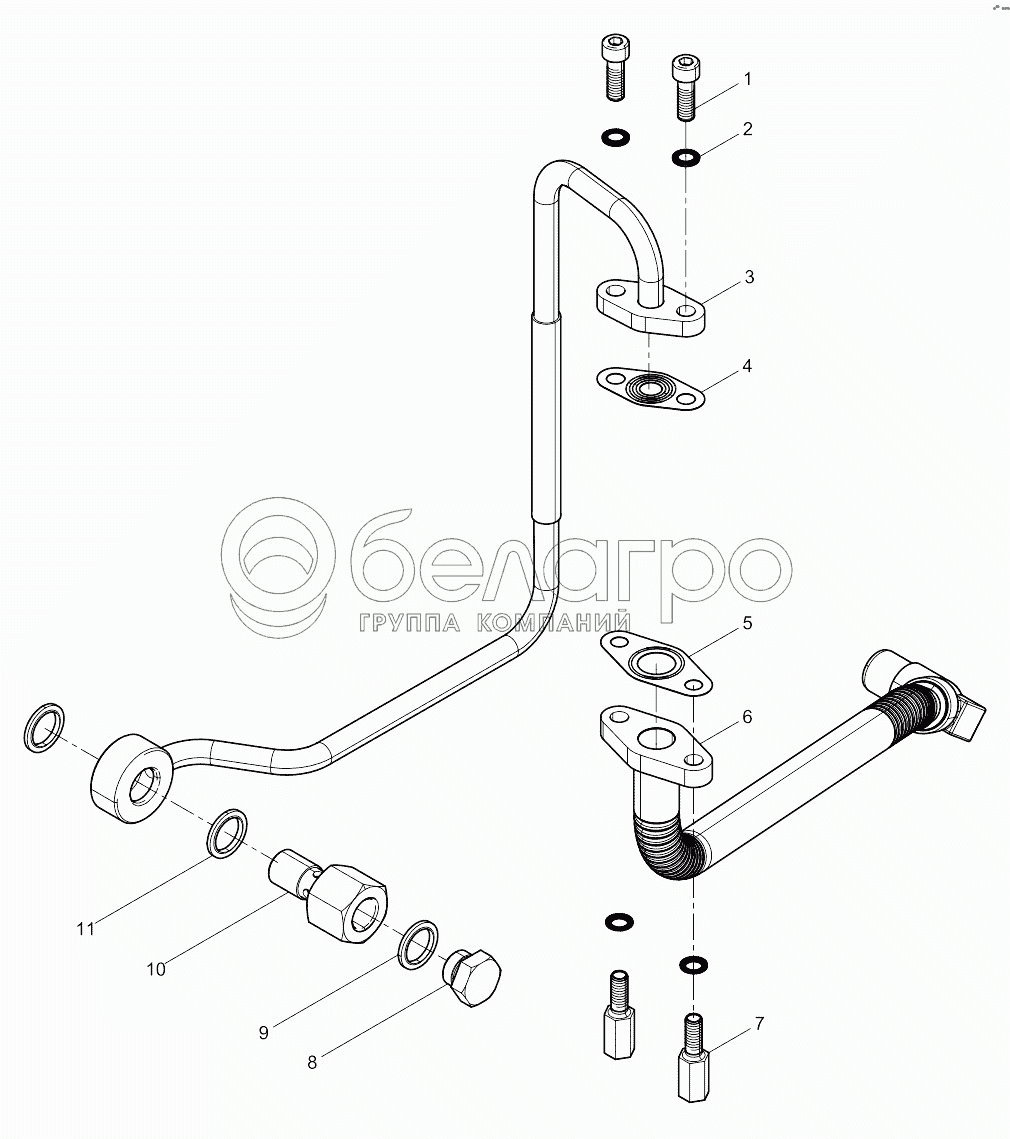 1
2
3
4
белагро
ГРУППА КОМПАНИЙ
5
6
11
10
9
8
7