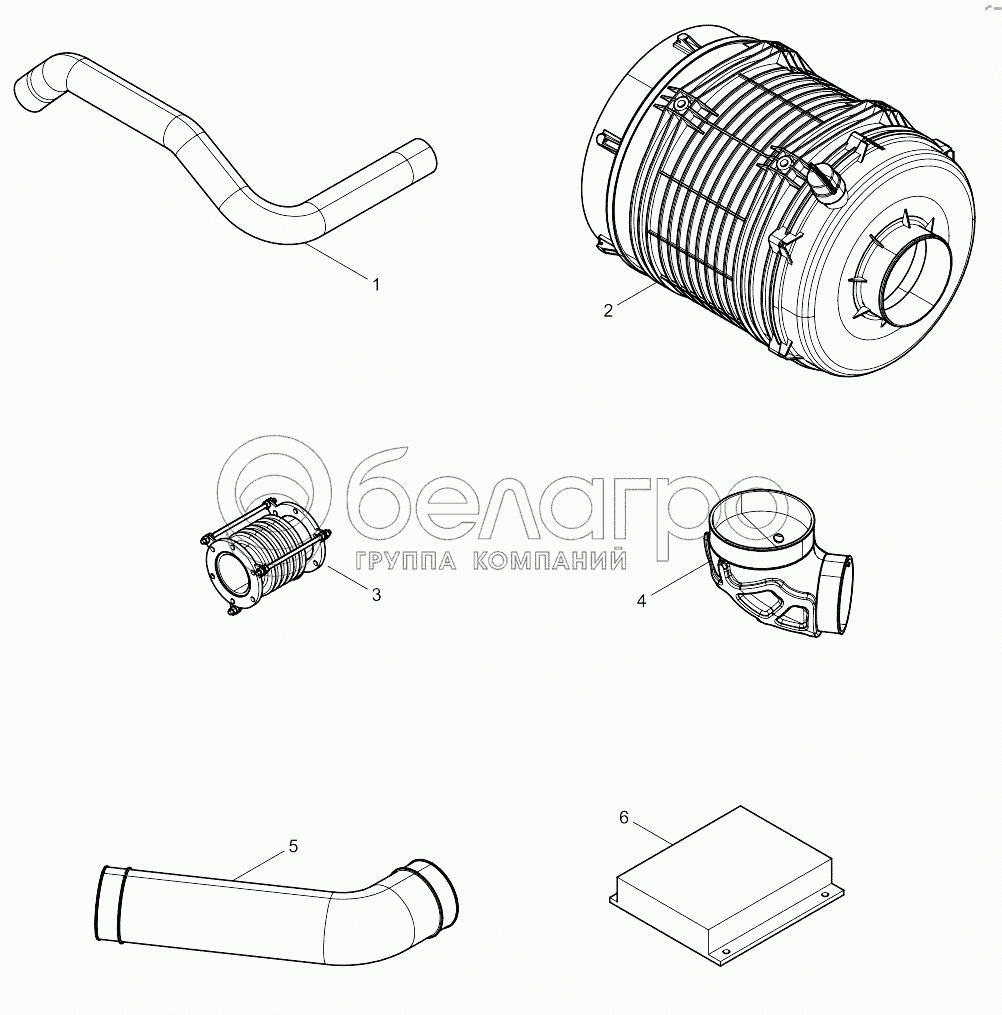 1

2

белагро
ГРУППА КОМПАНИЙ

3

4

5

6