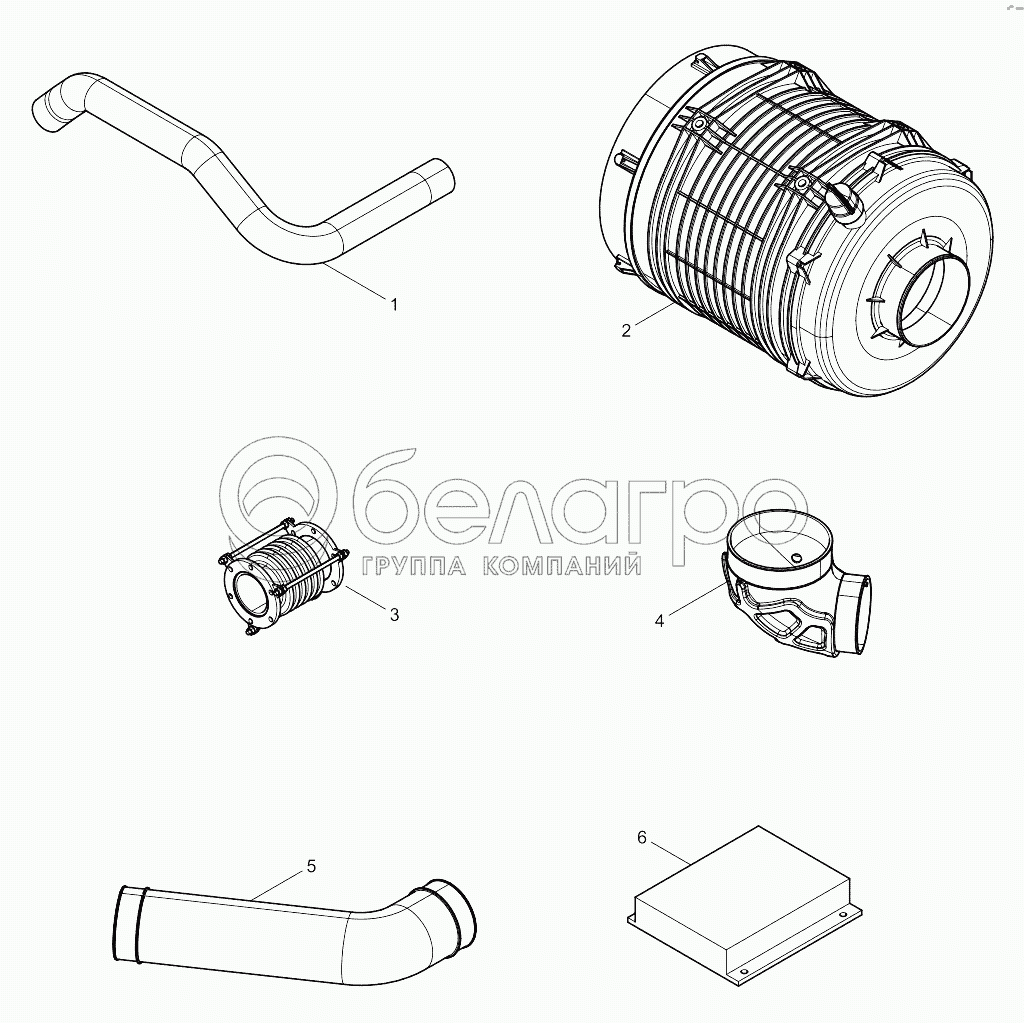 1

2

белагро
ГРУППА КОМПАНИЙ

3

4

5

6