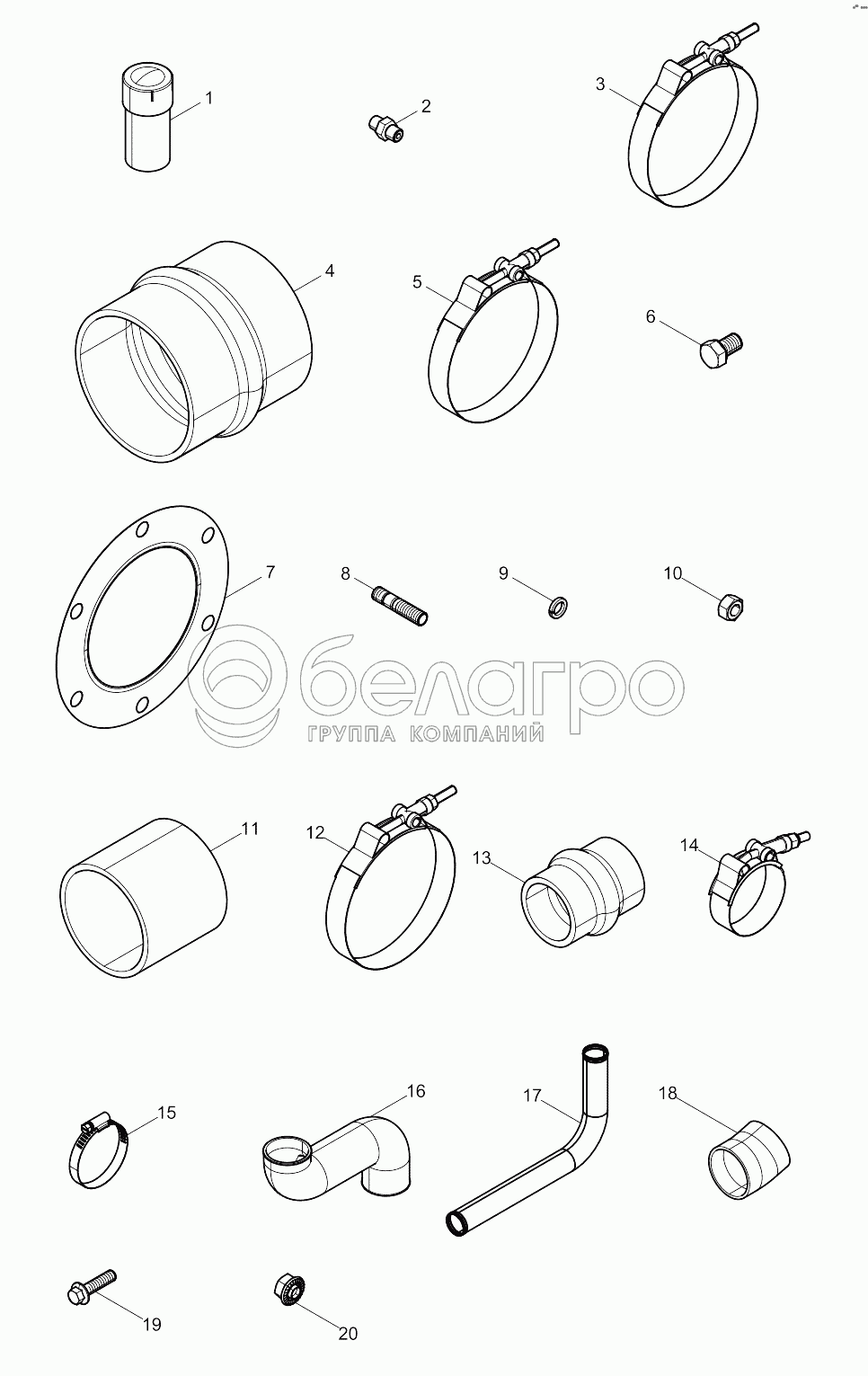 1
2
3
4
5
6
7
8
9
10
белагро
ГРУППА КОМПАНИЙ
11
12
13
14
15
16
17
18
19
20