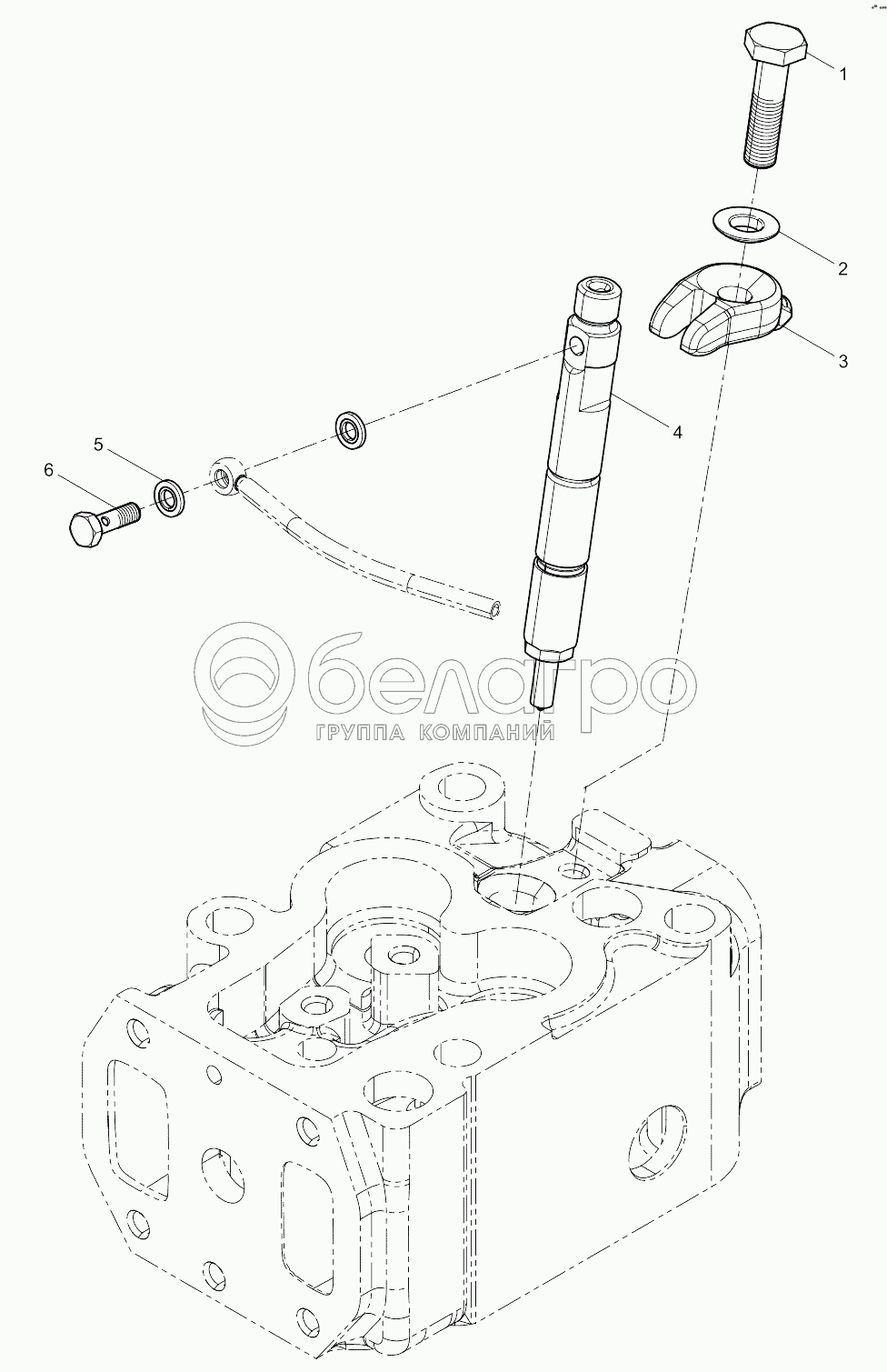 1
2
3
4
5
6
белагро
ГРУППА КОМПАНИЙ