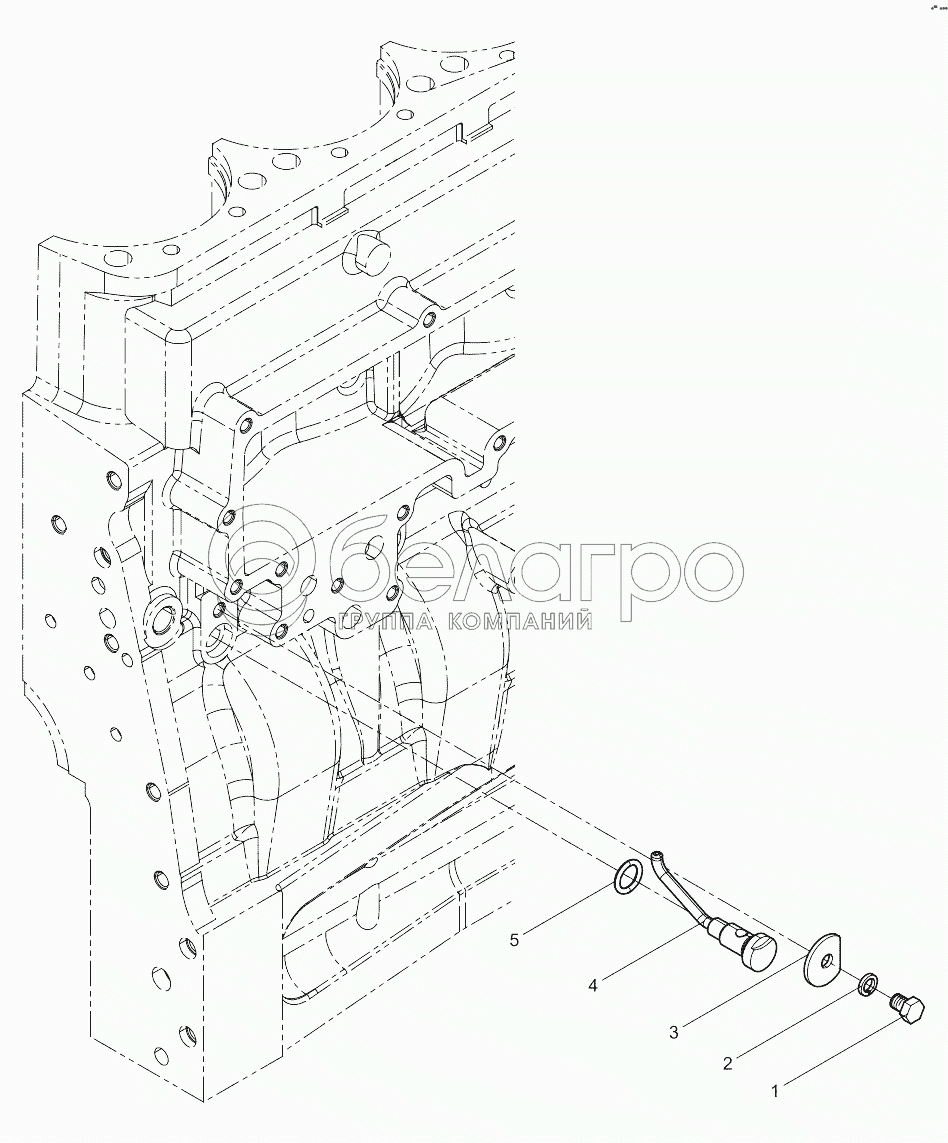 белагро
ГРУППА КОМПАНИЙ

5
4
3
2
1